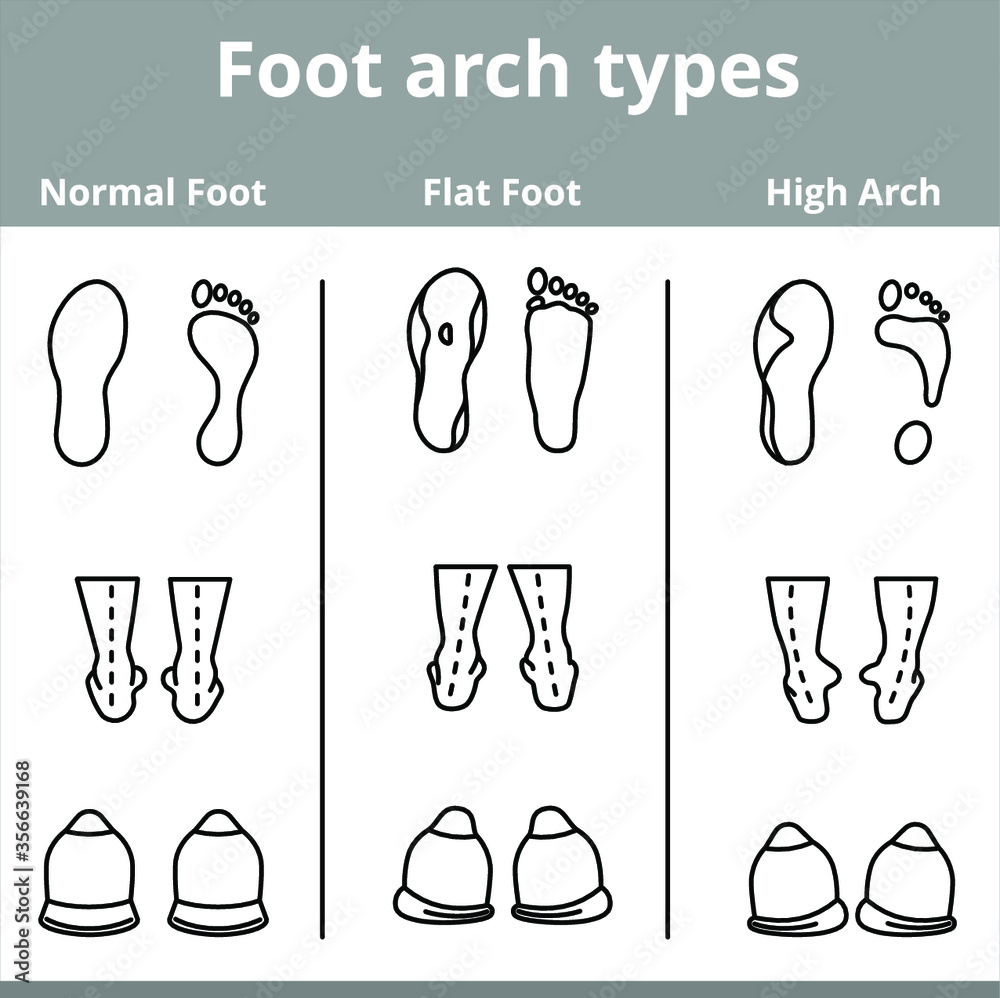 Foot arch types

Normal Foot

Flat Foot

High Arch

Adobe Stock | #356639168