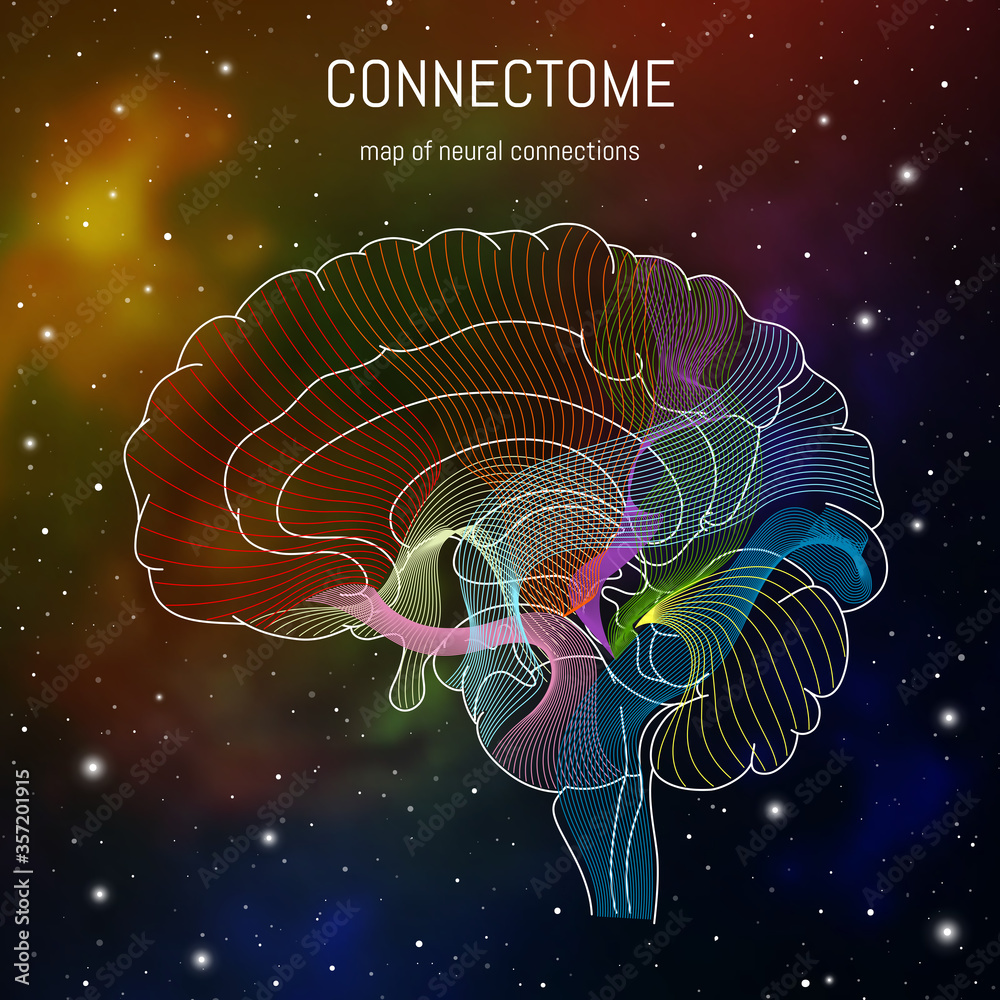 CONNECTOME

map of neural connections

Adobe Stock | #357201915