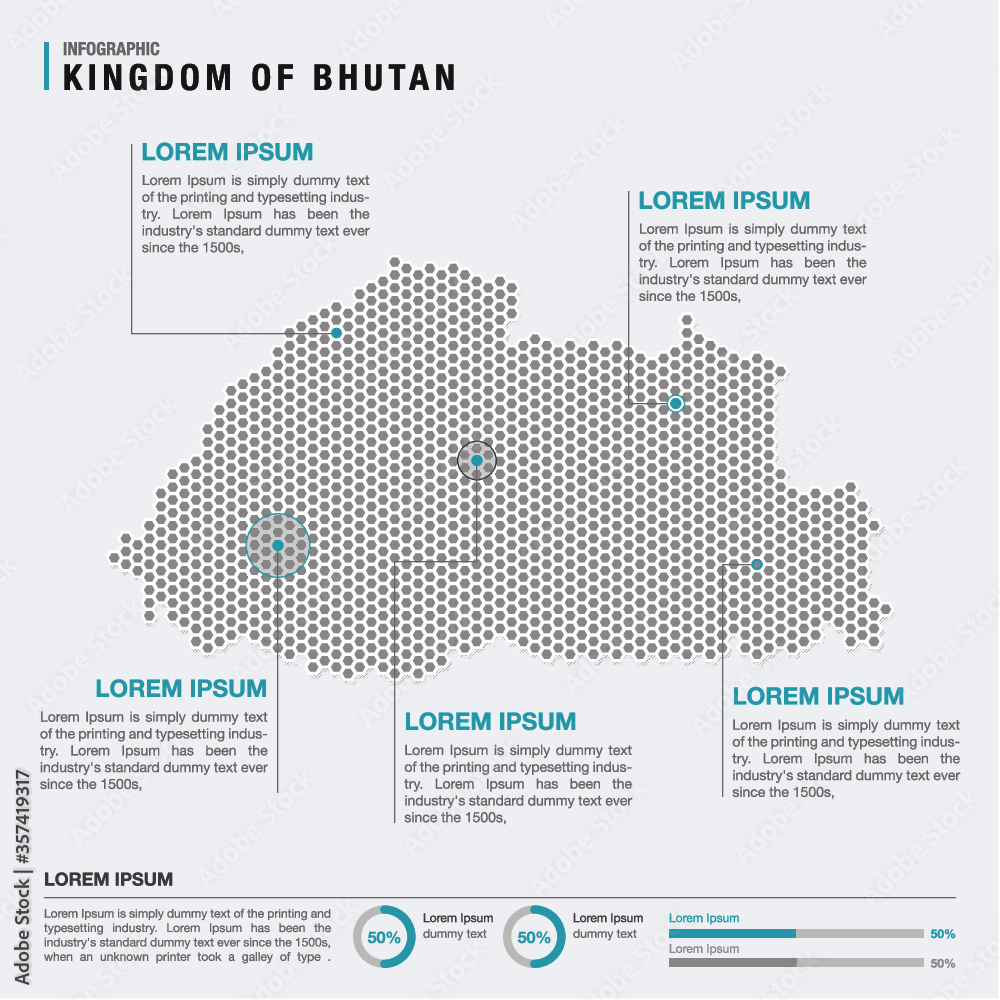 INFOGRAPHIC
KINGDOM OF BHUTAN

LOREM IPSUM
Lorem Ipsum is simply dummy text of the printing and typesetting industry. Lorem Ipsum has been the industry's standard dummy text ever since the 1500s,

LOREM IPSUM
Lorem Ipsum is simply dummy text of the printing and typesetting industry. Lorem Ipsum has been the industry's standard dummy text ever since the 1500s,

LOREM IPSUM
Lorem Ipsum is simply dummy text of the printing and typesetting industry. Lorem Ipsum has been the industry's standard dummy text ever since the 1500s,

LOREM IPSUM
Lorem Ipsum is simply dummy text of the printing and typesetting industry. Lorem Ipsum has been the industry's standard dummy text ever since the 1500s,

LOREM IPSUM
Lorem Ipsum is simply dummy text of the printing and typesetting industry. Lorem Ipsum has been the industry's standard dummy text ever since the 1500s,

LOREM IPSUM
Lorem Ipsum is simply dummy text of the printing and typesetting industry. Lorem Ipsum has been the industry's standard dummy text ever since the 1500s, when an unknown printer took a galley of type .

50% Lorem Ipsum dummy text
50% Lorem Ipsum dummy text

Lorem Ipsum 50%
Lorem Ipsum 50%

Adobe Stock | #357419317