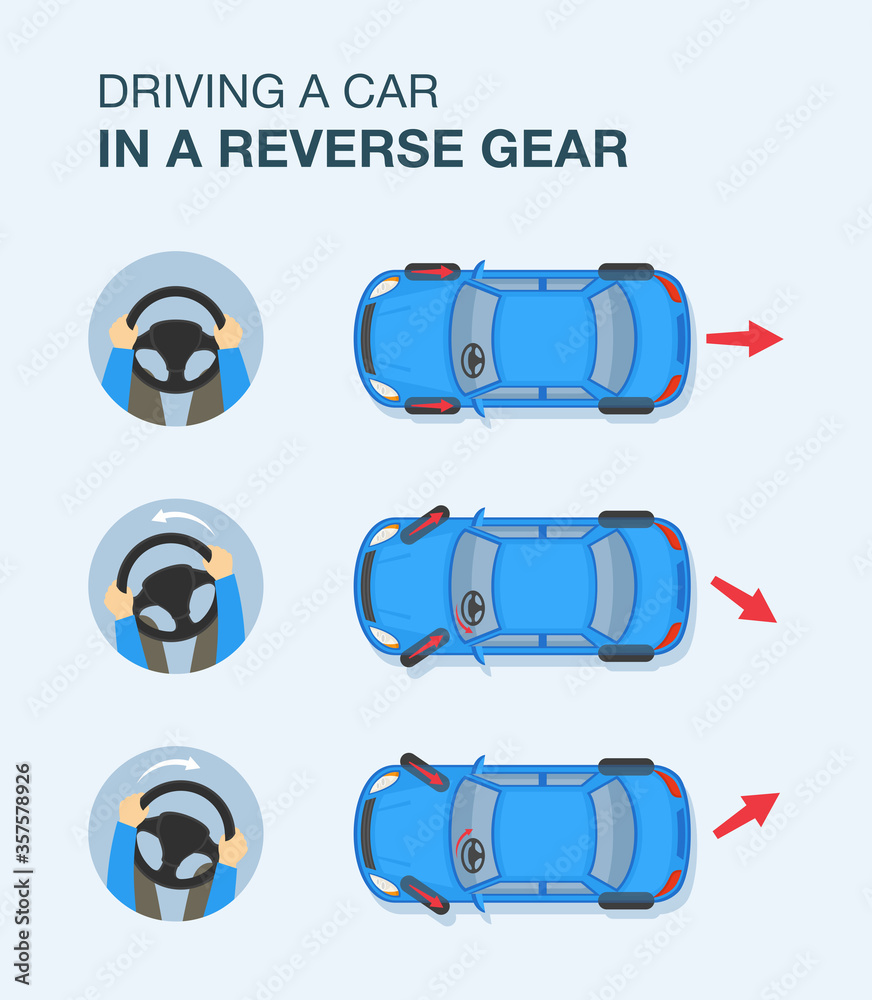 DRIVING A CAR
IN A REVERSE GEAR

Adobe Stock | #357578926