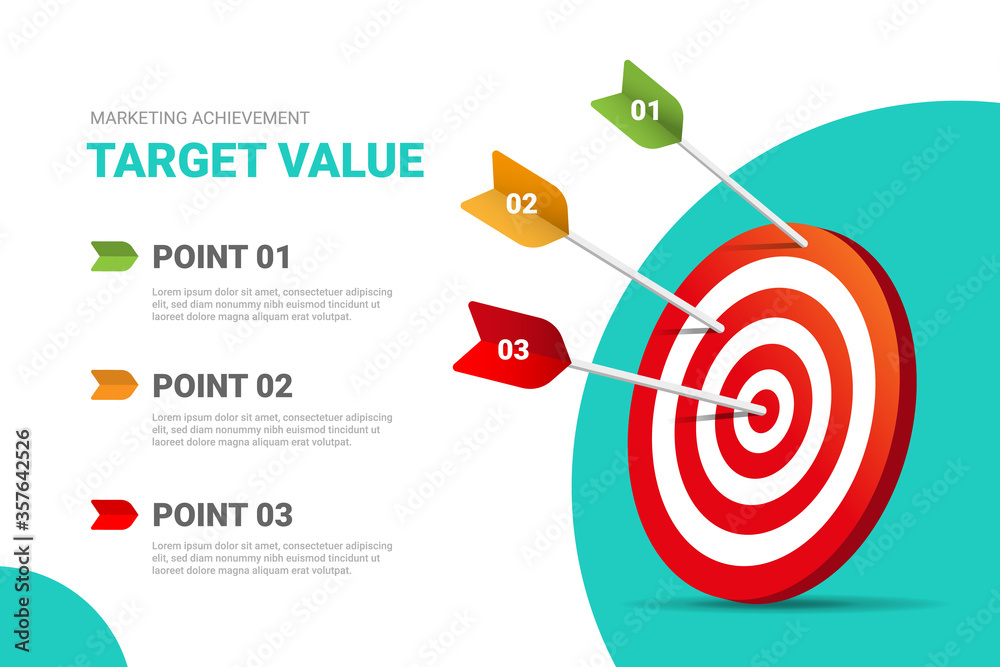 MARKETING ACHIEVEMENT

TARGET VALUE

POINT 01

Lorem ipsum dolor sit amet, consectetuer adipiscing elit, sed diam nonummy nibh euismod tincidunt ut laoreet dolore magna aliquam erat volutpat.

POINT 02

Lorem ipsum dolor sit amet, consectetuer adipiscing elit, sed diam nonummy nibh euismod tincidunt ut laoreet dolore magna aliquam erat volutpat.

POINT 03

Lorem ipsum dolor sit amet, consectetuer adipiscing elit, sed diam nonummy nibh euismod tincidunt ut laoreet dolore magna aliquam erat volutpat.

01

02

03

Adobe Stock | #357642526