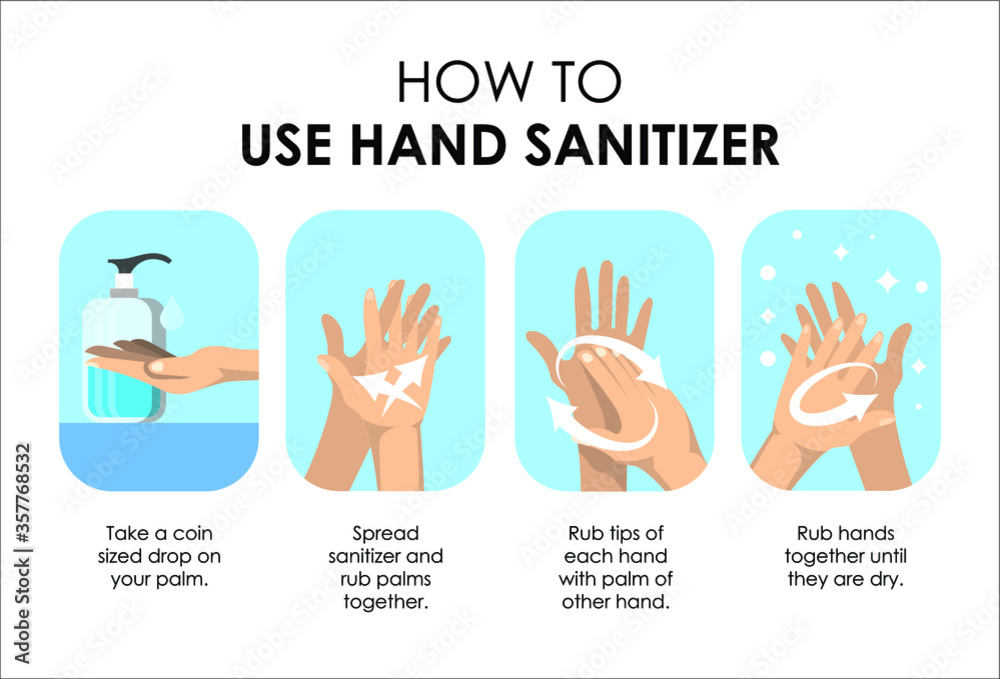 HOW TO
USE HAND SANITIZER

Take a coin sized drop on your palm.

Spread sanitizer and rub palms together.

Rub tips of each hand with palm of other hand.

Rub hands together until they are dry.

Adobe Stock | #357768532