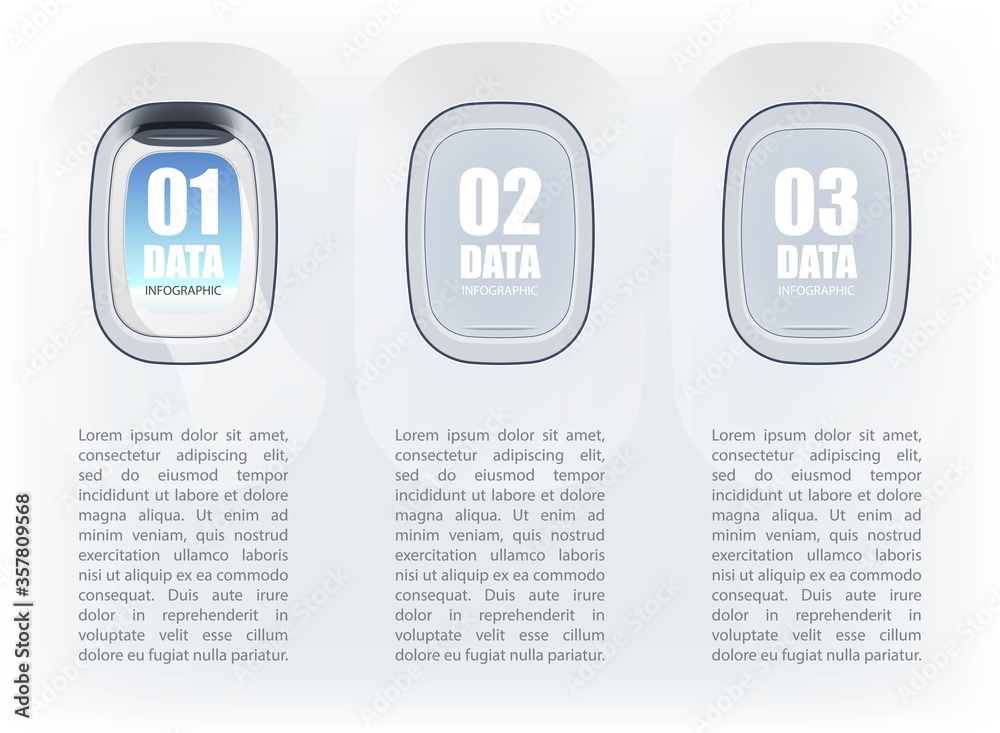 01
DATA
INFOGRAPHIC

Lorem ipsum dolor sit amet, consectetur adipiscing elit, sed do eiusmod tempor incididunt ut labore et dolore magna aliqua. Ut enim ad minim veniam, quis nostrud exercitation ullamco laboris nisi ut aliquip ex ea commodo consequat. Duis aute irure dolor in reprehenderit in voluptate velit esse cillum dolore eu fugiat nulla pariatur.

02
DATA
INFOGRAPHIC

Lorem ipsum dolor sit amet, consectetur adipiscing elit, sed do eiusmod tempor incididunt ut labore et dolore magna aliqua. Ut enim ad minim veniam, quis nostrud exercitation ullamco laboris nisi ut aliquip ex ea commodo consequat. Duis aute irure dolor in reprehenderit in voluptate velit esse cillum dolore eu fugiat nulla pariatur.

03
DATA
INFOGRAPHIC

Lorem ipsum dolor sit amet, consectetur adipiscing elit, sed do eiusmod tempor incididunt ut labore et dolore magna aliqua. Ut enim ad minim veniam, quis nostrud exercitation ullamco laboris nisi ut aliquip ex ea commodo consequat. Duis aute irure dolor in reprehenderit in voluptate velit esse cillum dolore eu fugiat nulla pariatur.

Adobe Stock | #357809568