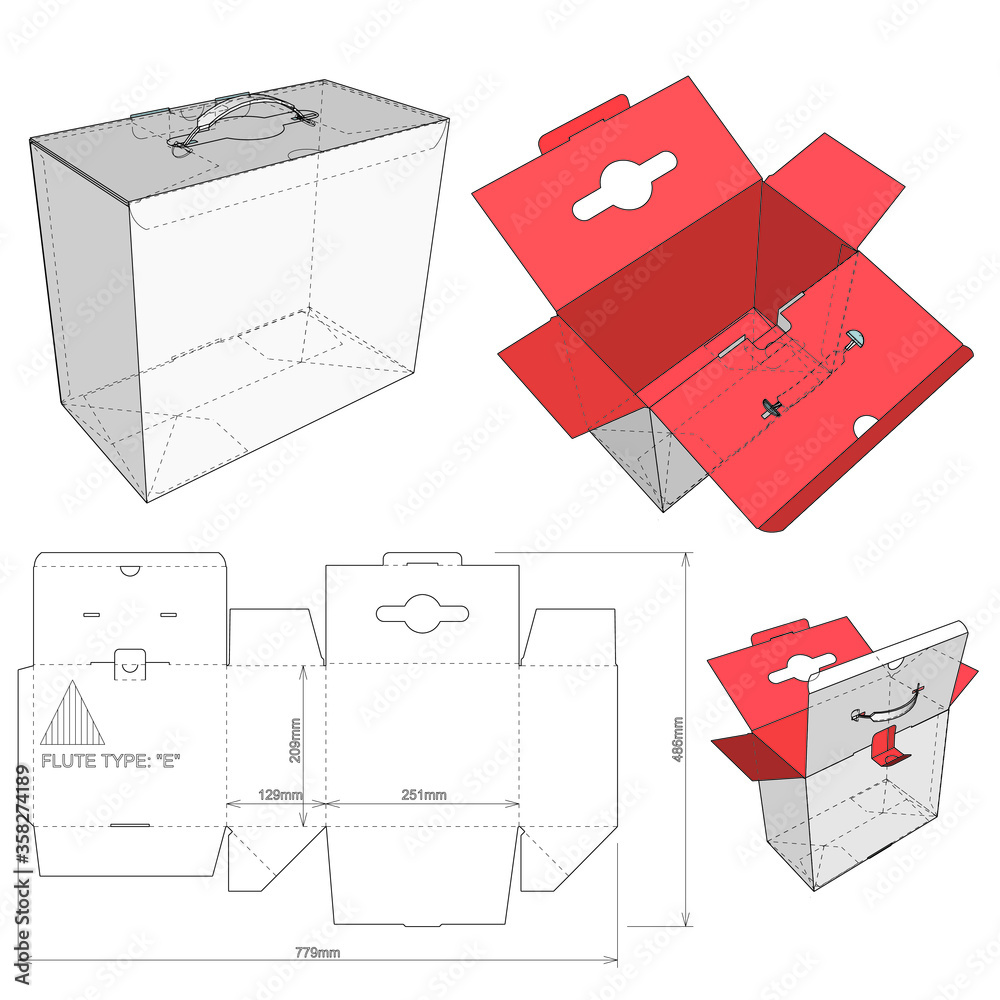 FLUTE TYPE: "E"
209mm
129mm
251mm
486mm
779mm
Adobe Stock
#358274189