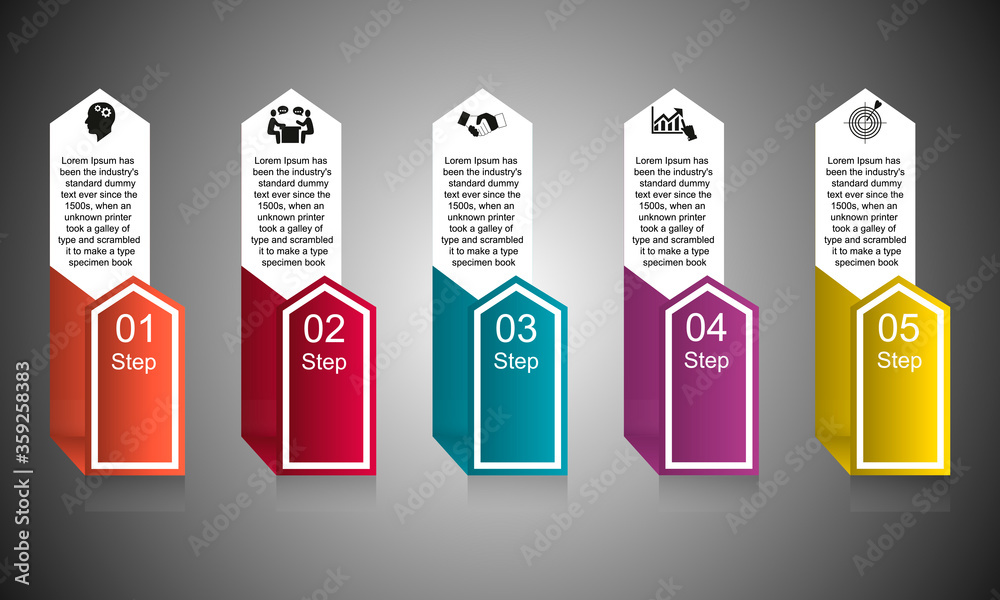 Lorem Ipsum has been the industry's standard dummy text ever since the 1500s, when an unknown printer took a galley of type and scrambled it to make a type specimen book

01
Step

Lorem Ipsum has been the industry's standard dummy text ever since the 1500s, when an unknown printer took a galley of type and scrambled it to make a type specimen book

02
Step

Lorem Ipsum has been the industry's standard dummy text ever since the 1500s, when an unknown printer took a galley of type and scrambled it to make a type specimen book

03
Step

Lorem Ipsum has been the industry's standard dummy text ever since the 1500s, when an unknown printer took a galley of type and scrambled it to make a type specimen book

04
Step

Lorem Ipsum has been the industry's standard dummy text ever since the 1500s, when an unknown printer took a galley of type and scrambled it to make a type specimen book

05
Step

Adobe Stock | #359258383