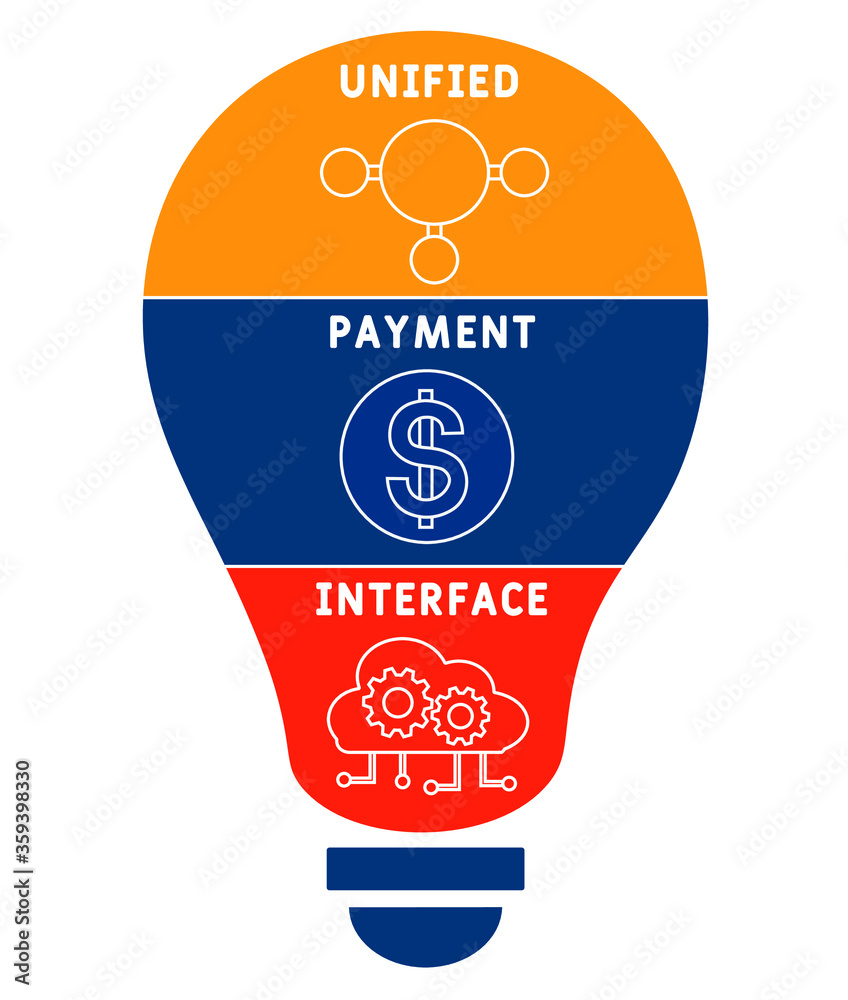 UNIFIED

PAYMENT

$

INTERFACE

Adobe Stock | #359398330