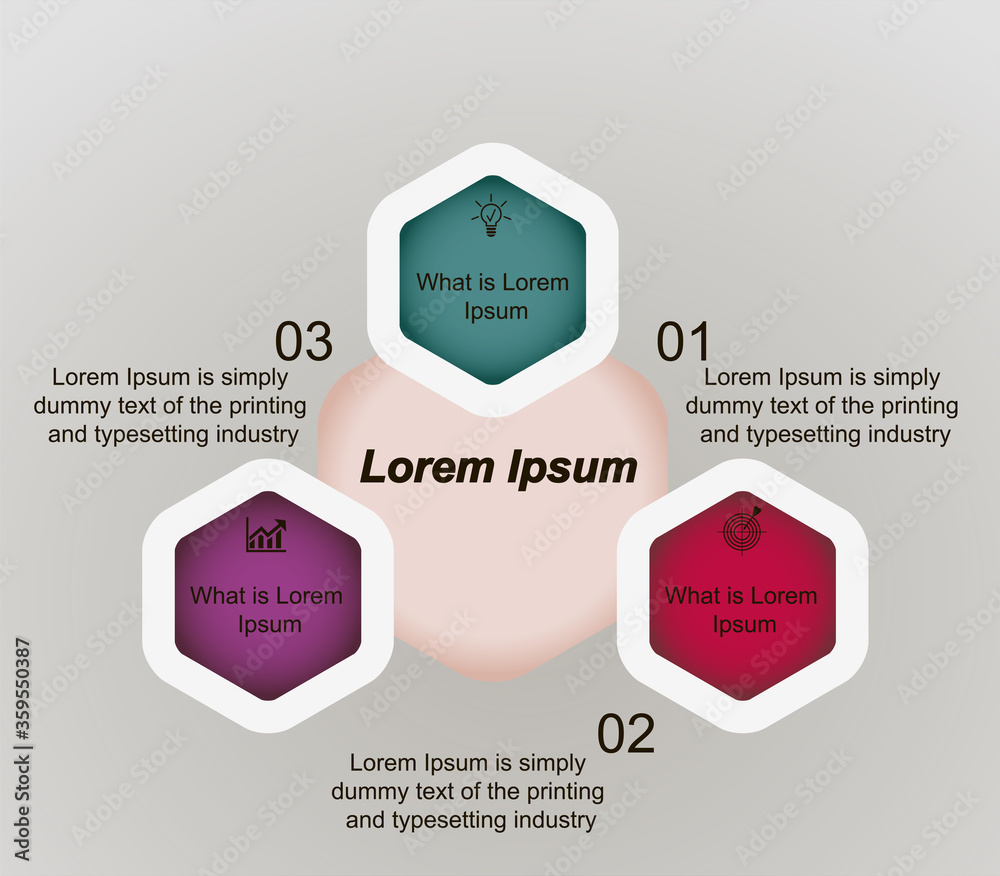 What is Lorem Ipsum

03

Lorem Ipsum is simply dummy text of the printing and typesetting industry

01

Lorem Ipsum is simply dummy text of the printing and typesetting industry

Lorem Ipsum

What is Lorem Ipsum

What is Lorem Ipsum

02

Lorem Ipsum is simply dummy text of the printing and typesetting industry

Adobe Stock | #359550387