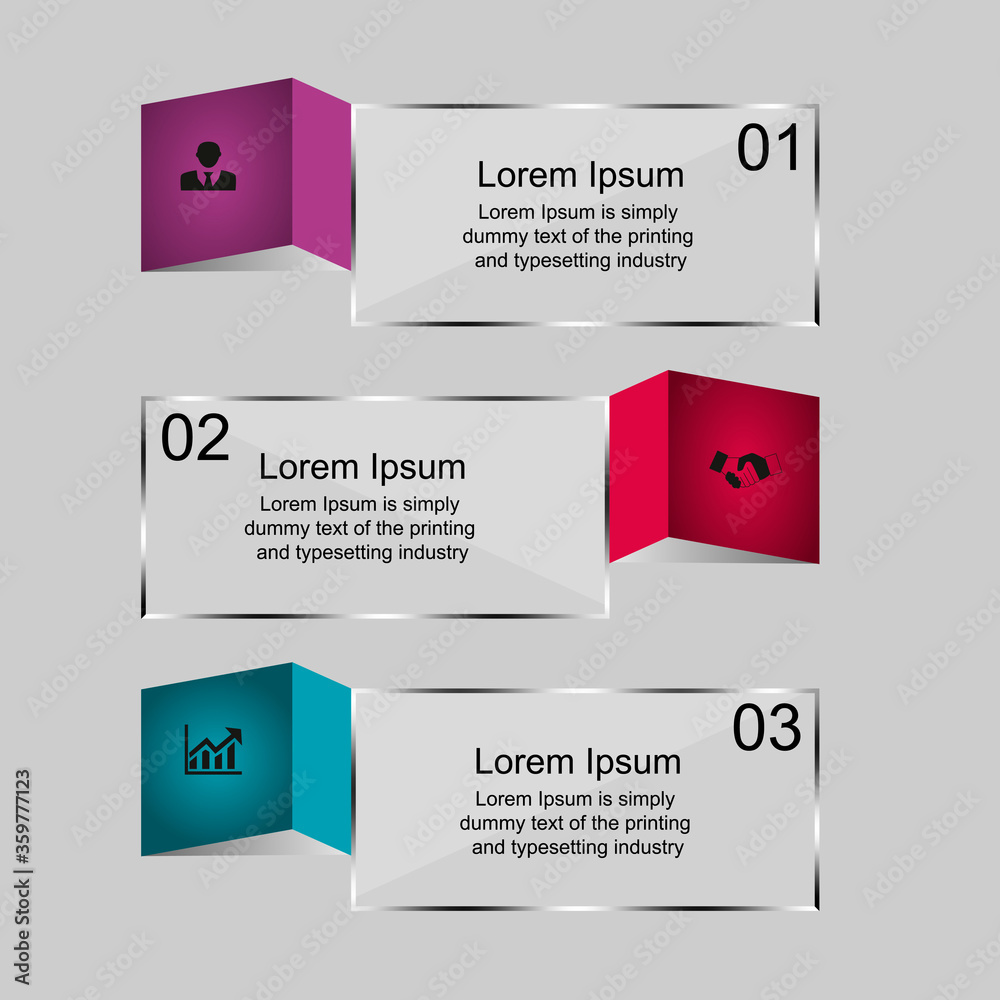 01
Lorem Ipsum
Lorem Ipsum is simply dummy text of the printing and typesetting industry

02
Lorem Ipsum
Lorem Ipsum is simply dummy text of the printing and typesetting industry

03
Lorem Ipsum
Lorem Ipsum is simply dummy text of the printing and typesetting industry

Adobe Stock | #359777123