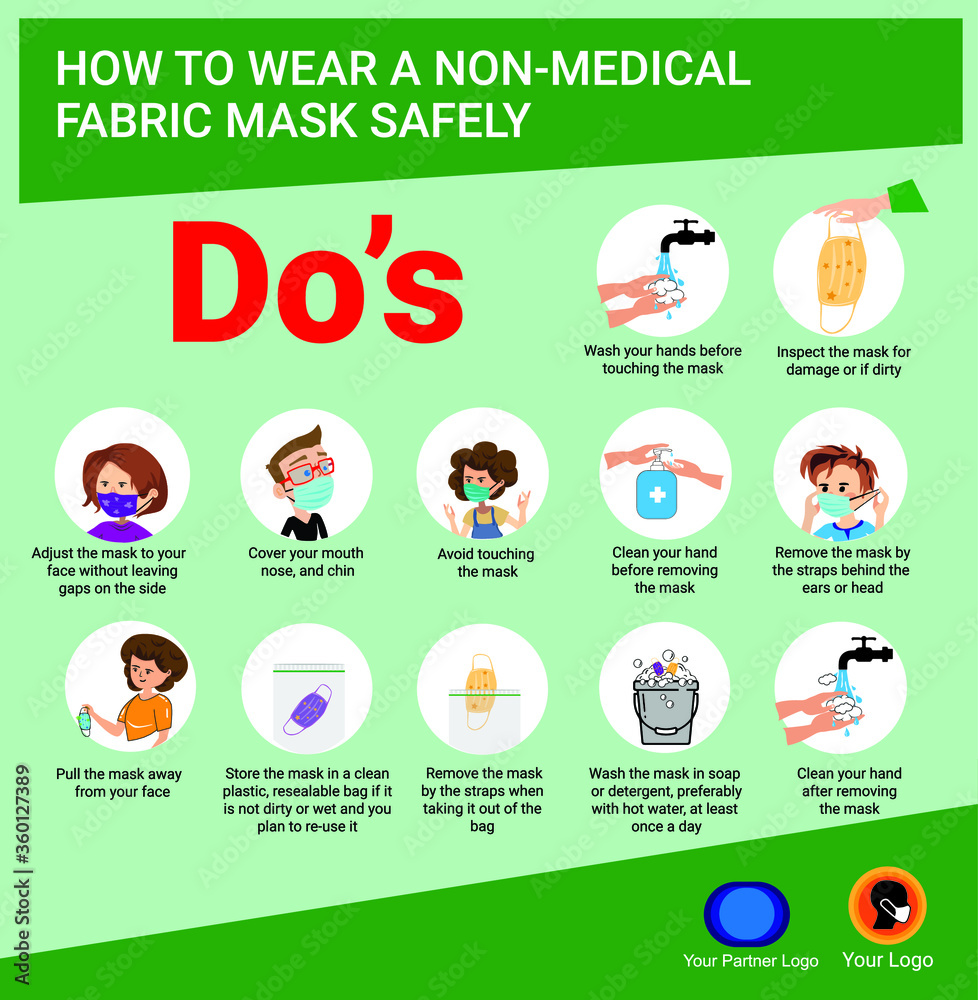 HOW TO WEAR A NON-MEDICAL FABRIC MASK SAFELY

Do's

Wash your hands before touching the mask

Inspect the mask for damage or if dirty

Adjust the mask to your face without leaving gaps on the side

Cover your mouth nose, and chin

Avoid touching the mask

Clean your hand before removing the mask

Remove the mask by the straps behind the ears or head

Pull the mask away from your face

Store the mask in a clean plastic, resealable bag if it is not dirty or wet and you plan to re-use it

Remove the mask by the straps when taking it out of the bag

Wash the mask in soap or detergent, preferably with hot water, at least once a day

Clean your hand after removing the mask

Your Partner Logo

Your Logo

Adobe Stock | #360127389