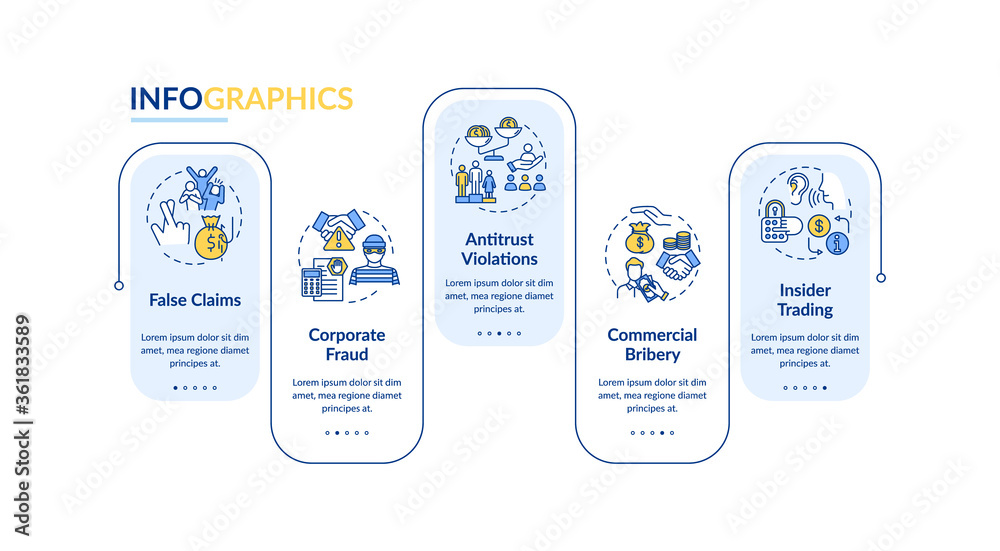 INFOGRAPHICS

False Claims

Lorem ipsum dolor sit dim amet, mea regione diamet principes at.

Corporate Fraud

Lorem ipsum dolor sit dim amet, mea regione diamet principes at.

Antitrust Violations

Lorem ipsum dolor sit dim amet, mea regione diamet principes at.

Commercial Bribery

Lorem ipsum dolor sit dim amet, mea regione diamet principes at.

Insider Trading

Lorem ipsum dolor sit dim amet, mea regione diamet principes at.

Adobe Stock | #361833589