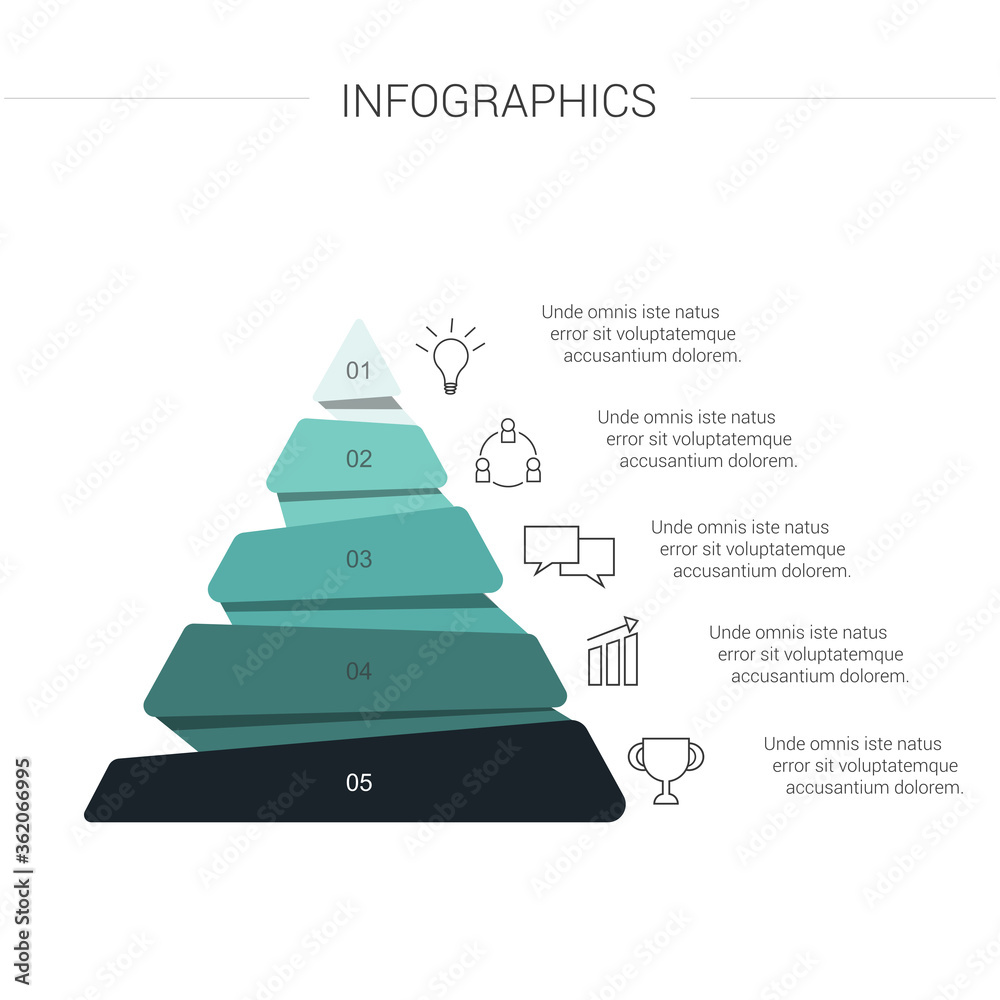 INFOGRAPHICS

01

Unde omnis iste natus error sit voluptatemque accusantium dolorem.

02

Unde omnis iste natus error sit voluptatemque accusantium dolorem.

03

Unde omnis iste natus error sit voluptatemque accusantium dolorem.

04

Unde omnis iste natus error sit voluptatemque accusantium dolorem.

05

Unde omnis iste natus error sit voluptatemque accusantium dolorem.

Adobe Stock | #362066995