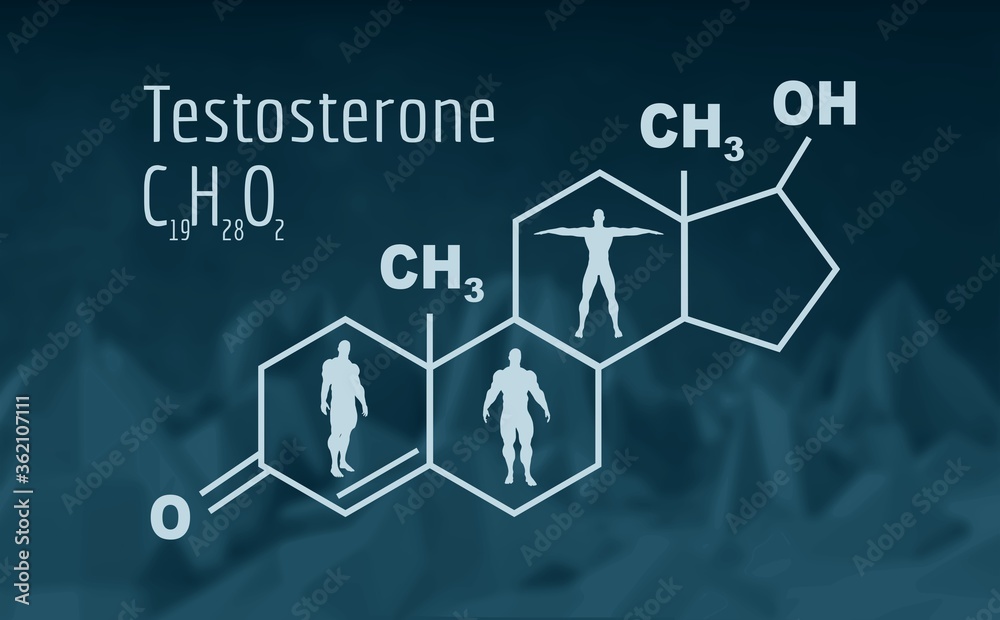 Testosterone
$C_{19}H_{28}O_2$

$CH_3$ OH
$CH_3$
O

Adobe Stock
#362107111