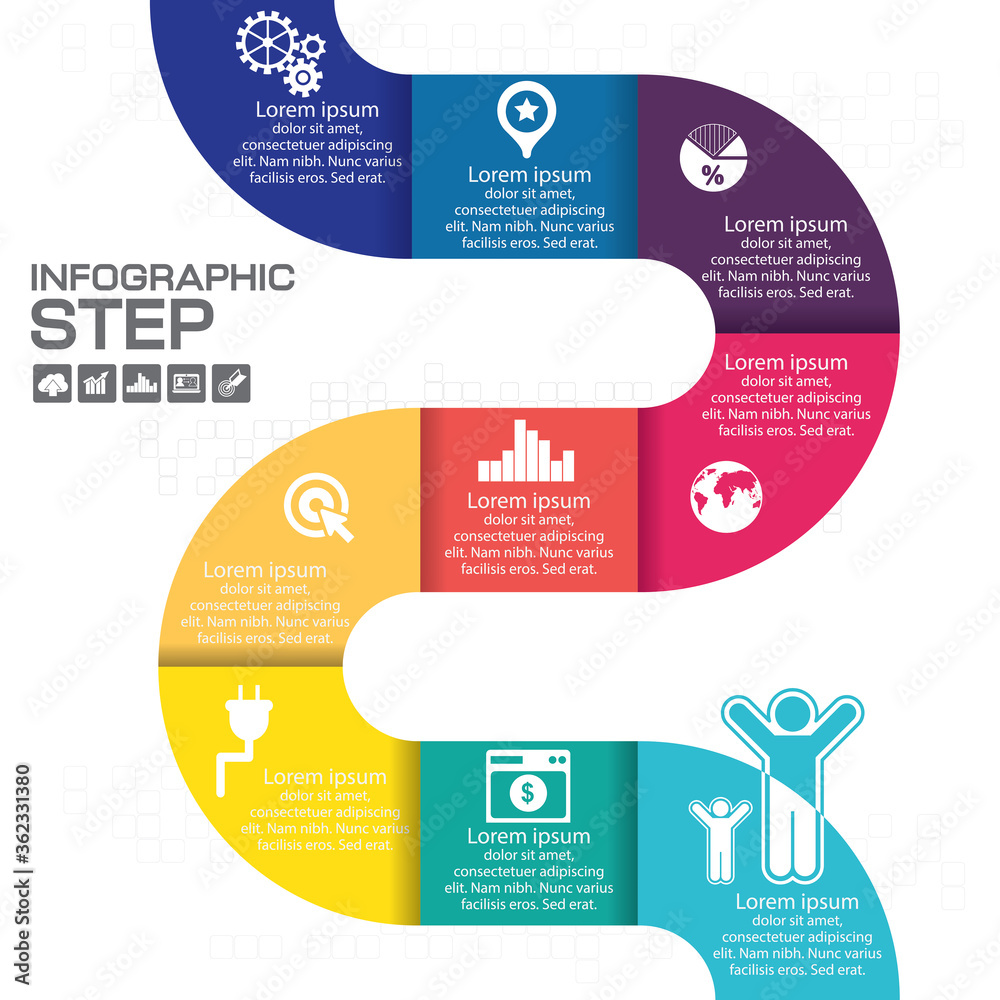 Lorem ipsum
dolor sit amet, consectetuer adipiscing elit. Nam nibh. Nunc varius facilisis eros. Sed erat.

Lorem ipsum
dolor sit amet, consectetuer adipiscing elit. Nam nibh. Nunc varius facilisis eros. Sed erat.

%

Lorem ipsum
dolor sit amet, consectetuer adipiscing elit. Nam nibh. Nunc varius facilisis eros. Sed erat.

INFOGRAPHIC
STEP

Lorem ipsum
dolor sit amet, consectetuer adipiscing elit. Nam nibh. Nunc varius facilisis eros. Sed erat.

Lorem ipsum
dolor sit amet, consectetuer adipiscing elit. Nam nibh. Nunc varius facilisis eros. Sed erat.

Lorem ipsum
dolor sit amet, consectetuer adipiscing elit. Nam nibh. Nunc varius facilisis eros. Sed erat.

Lorem ipsum
dolor sit amet, consectetuer adipiscing elit. Nam nibh. Nunc varius facilisis eros. Sed erat.

$

Lorem ipsum
dolor sit amet, consectetuer adipiscing elit. Nam nibh. Nunc varius facilisis eros. Sed erat.

Lorem ipsum
dolor sit amet, consectetuer adipiscing elit. Nam nibh. Nunc varius facilisis eros. Sed erat.

Adobe Stock | #362331380