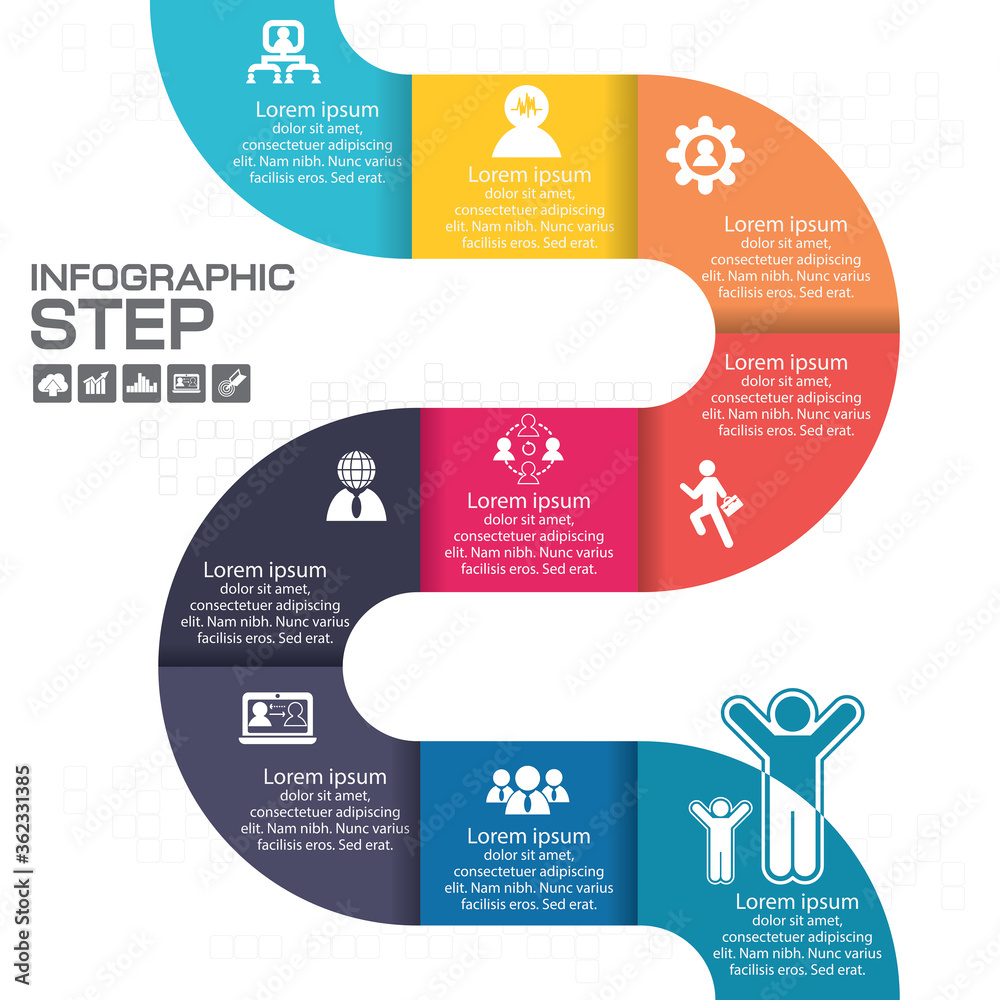 Lorem ipsum
dolor sit amet, consectetuer adipiscing elit. Nam nibh. Nunc varius facilisis eros. Sed erat.

Lorem ipsum
dolor sit amet, consectetuer adipiscing elit. Nam nibh. Nunc varius facilisis eros. Sed erat.

Lorem ipsum
dolor sit amet, consectetuer adipiscing elit. Nam nibh. Nunc varius facilisis eros. Sed erat.

INFOGRAPHIC
STEP

Lorem ipsum
dolor sit amet, consectetuer adipiscing elit. Nam nibh. Nunc varius facilisis eros. Sed erat.

Lorem ipsum
dolor sit amet, consectetuer adipiscing elit. Nam nibh. Nunc varius facilisis eros. Sed erat.

Lorem ipsum
dolor sit amet, consectetuer adipiscing elit. Nam nibh. Nunc varius facilisis eros. Sed erat.

Lorem ipsum
dolor sit amet, consectetuer adipiscing elit. Nam nibh. Nunc varius facilisis eros. Sed erat.

Lorem ipsum
dolor sit amet, consectetuer adipiscing elit. Nam nibh. Nunc varius facilisis eros. Sed erat.

Lorem ipsum
dolor sit amet, consectetuer adipiscing elit. Nam nibh. Nunc varius facilisis eros. Sed erat.

Adobe Stock | #362331385