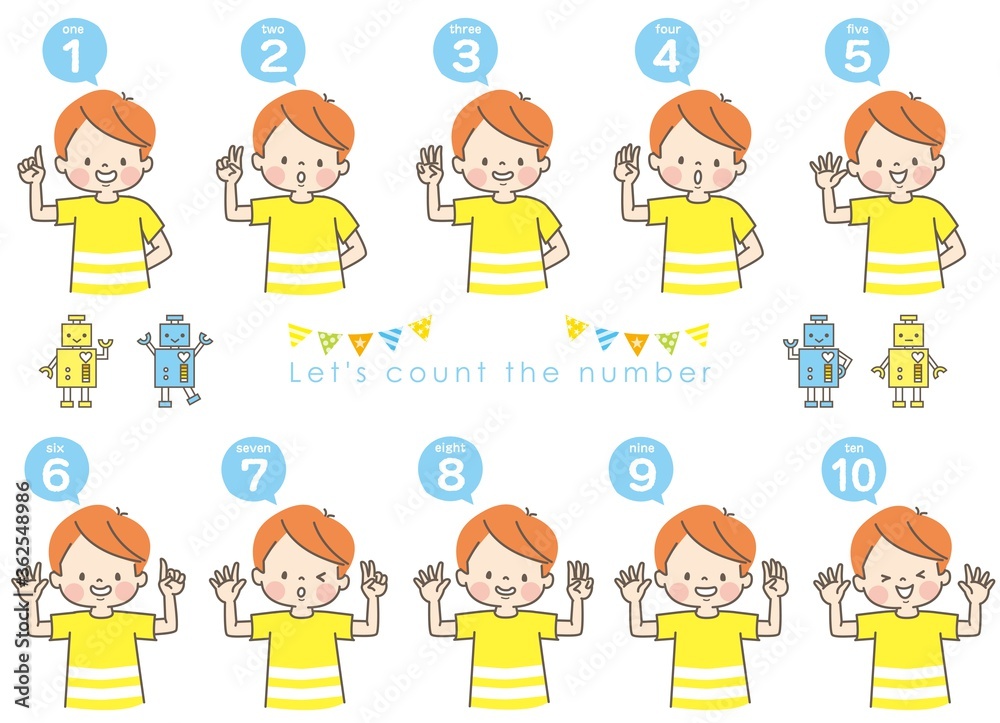 one
1

two
2

three
3

four
4

five
5

Let's count the number

six
6

seven
7

eight
8

nine
9

ten
10

362548986