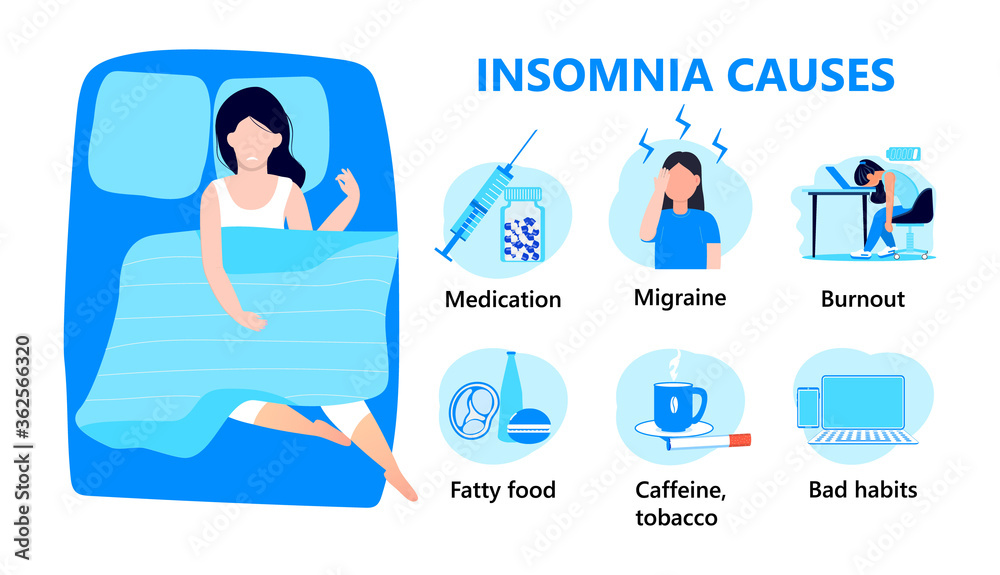 INSOMNIA CAUSES

Medication

Migraine

Burnout

Fatty food

Caffeine, tobacco

Bad habits

Adobe Stock | #362566320