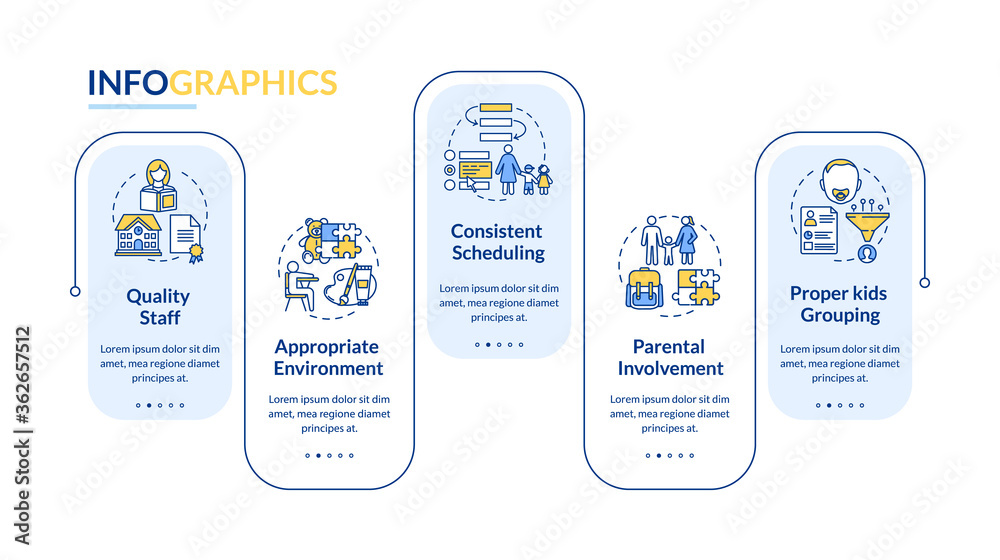 INFOGRAPHICS

Quality Staff

Lorem ipsum dolor sit dim amet, mea regione diamet principes at.

Appropriate Environment

Lorem ipsum dolor sit dim amet, mea regione diamet principes at.

Consistent Scheduling

Lorem ipsum dolor sit dim amet, mea regione diamet principes at.

Parental Involvement

Lorem ipsum dolor sit dim amet, mea regione diamet principes at.

Proper kids Grouping

Lorem ipsum dolor sit dim amet, mea regione diamet principes at.

Adobe Stock | #362657512