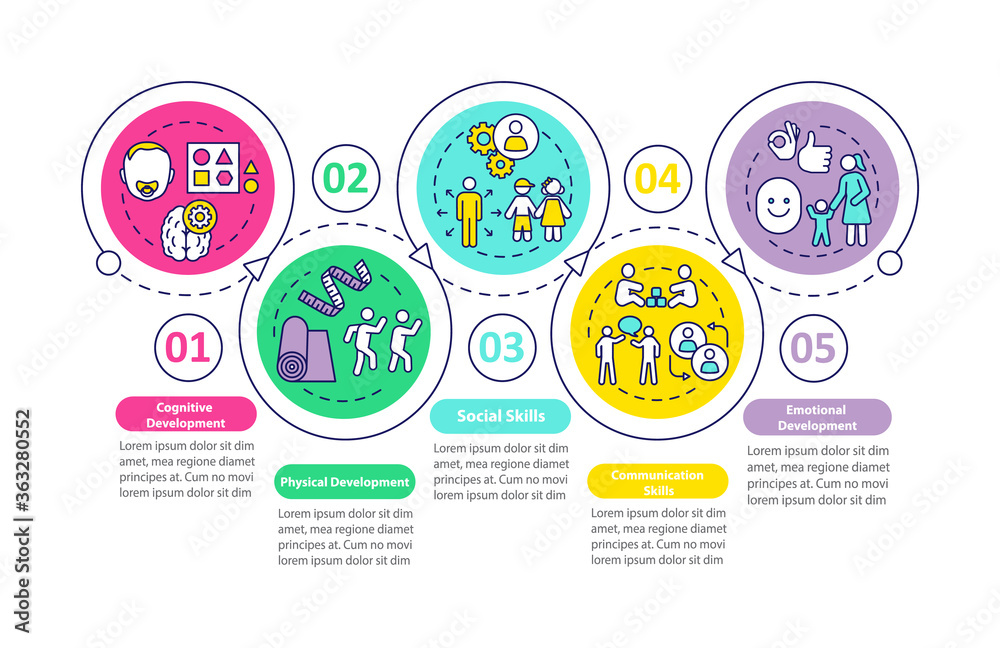 01

Cognitive Development

Lorem ipsum dolor sit dim amet, mea regione diamet principes at. Cum no movi lorem ipsum dolor sit dim

02

Physical Development

Lorem ipsum dolor sit dim amet, mea regione diamet principes at. Cum no movi lorem ipsum dolor sit dim

03

Social Skills

Lorem ipsum dolor sit dim amet, mea regione diamet principes at. Cum no movi lorem ipsum dolor sit dim

04

Communication Skills

Lorem ipsum dolor sit dim amet, mea regione diamet principes at. Cum no movi lorem ipsum dolor sit dim

05

Emotional Development

Lorem ipsum dolor sit dim amet, mea regione diamet principes at. Cum no movi lorem ipsum dolor sit dim

Adobe Stock | #363280552