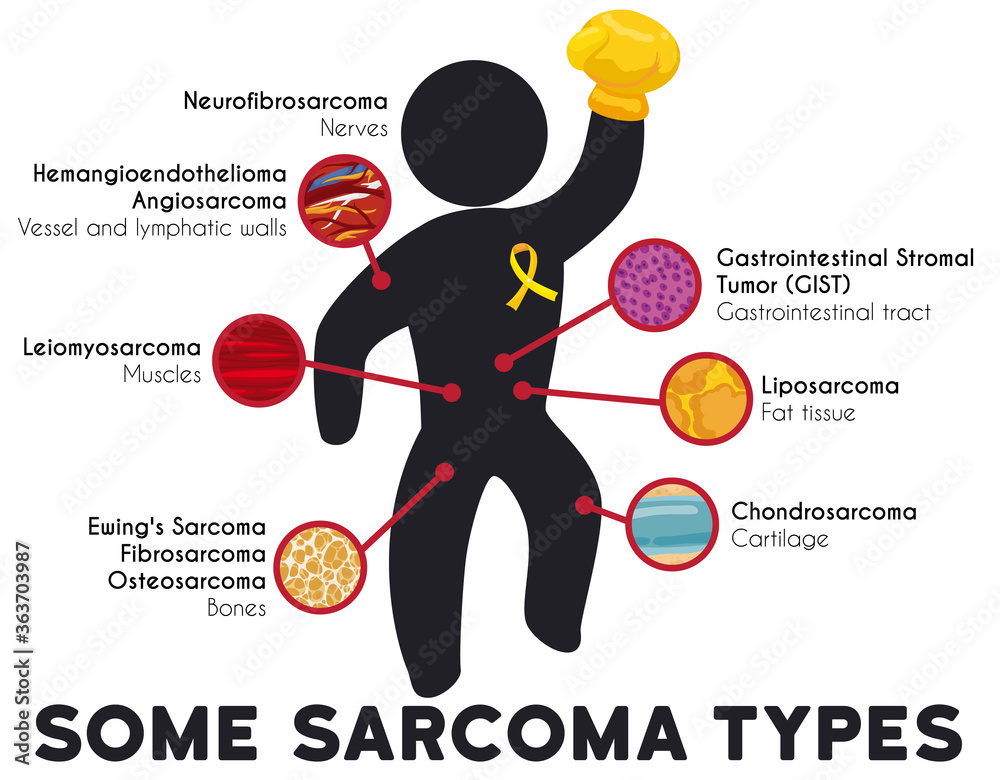 Neurofibrosarcoma
Nerves

Hemangioendothelioma
Angiosarcoma
Vessel and lymphatic walls

Leiomyosarcoma
Muscles

Ewing's Sarcoma
Fibrosarcoma
Osteosarcoma
Bones

Gastrointestinal Stromal Tumor (GIST)
Gastrointestinal tract

Liposarcoma
Fat tissue

Chondrosarcoma
Cartilage

SOME SARCOMA TYPES

Adobe Stock | #363703987