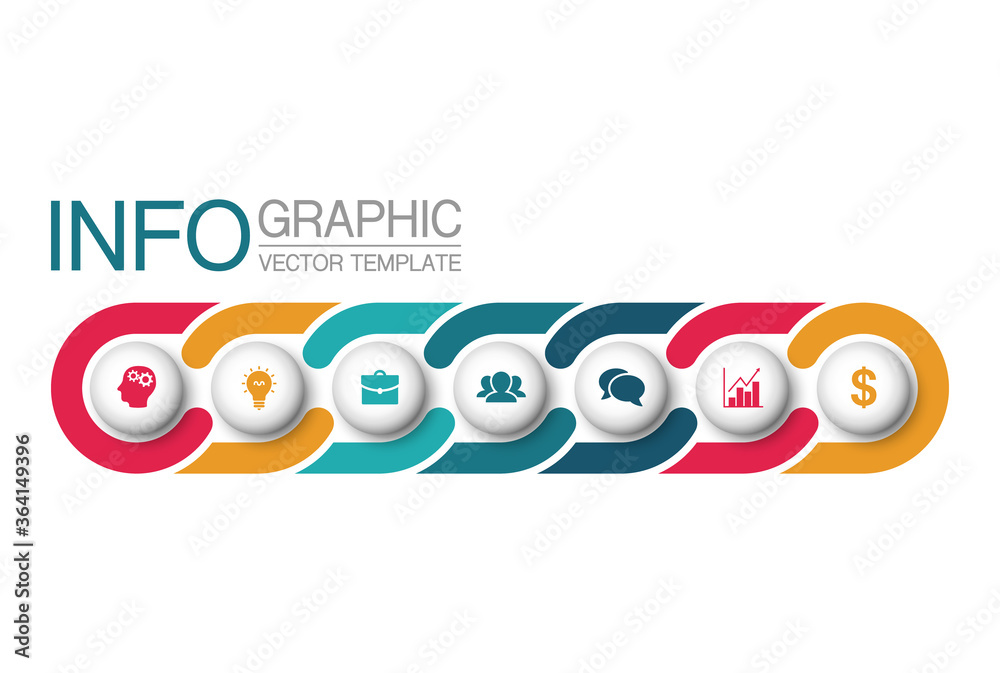 INFO GRAPHIC
VECTOR TEMPLATE

$

Adobe Stock | #364149396