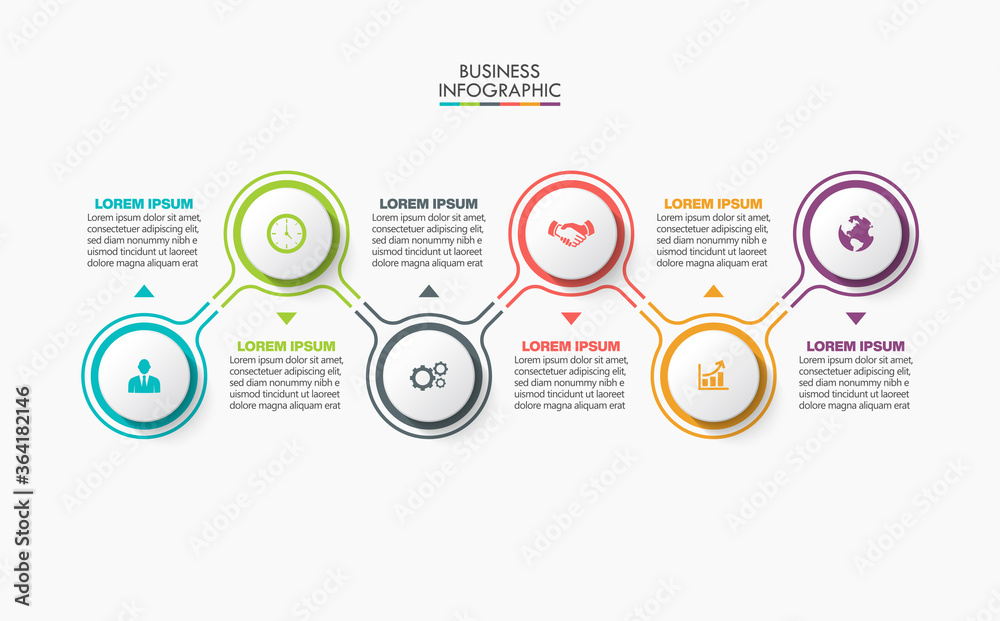 BUSINESS
INFOGRAPHIC

LOREM IPSUM
Lorem ipsum dolor sit amet, consectetuer adipiscing elit, sed diam nonummy nibh e uismod tincidunt ut laoreet dolore magna aliquam erat

LOREM IPSUM
Lorem ipsum dolor sit amet, consectetuer adipiscing elit, sed diam nonummy nibh e uismod tincidunt ut laoreet dolore magna aliquam erat

LOREM IPSUM
Lorem ipsum dolor sit amet, consectetuer adipiscing elit, sed diam nonummy nibh e uismod tincidunt ut laoreet dolore magna aliquam erat

LOREM IPSUM
Lorem ipsum dolor sit amet, consectetuer adipiscing elit, sed diam nonummy nibh e uismod tincidunt ut laoreet dolore magna aliquam erat

LOREM IPSUM
Lorem ipsum dolor sit amet, consectetuer adipiscing elit, sed diam nonummy nibh e uismod tincidunt ut laoreet dolore magna aliquam erat

LOREM IPSUM
Lorem ipsum dolor sit amet, consectetuer adipiscing elit, sed diam nonummy nibh e uismod tincidunt ut laoreet dolore magna aliquam erat

Adobe Stock | #364182146