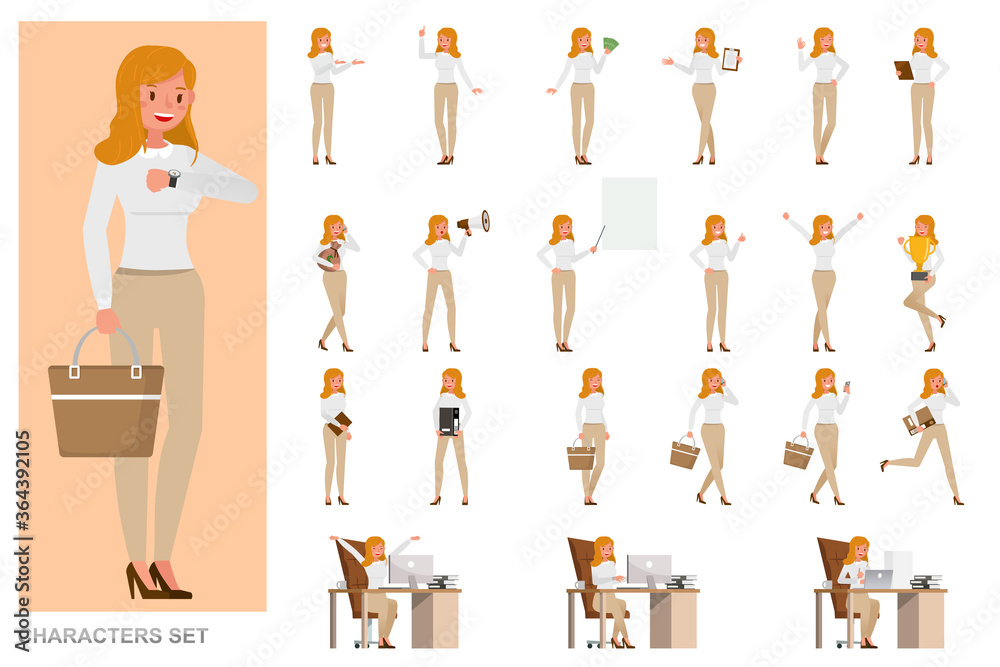 CHARACTERS SET

Adobe Stock | #364392105