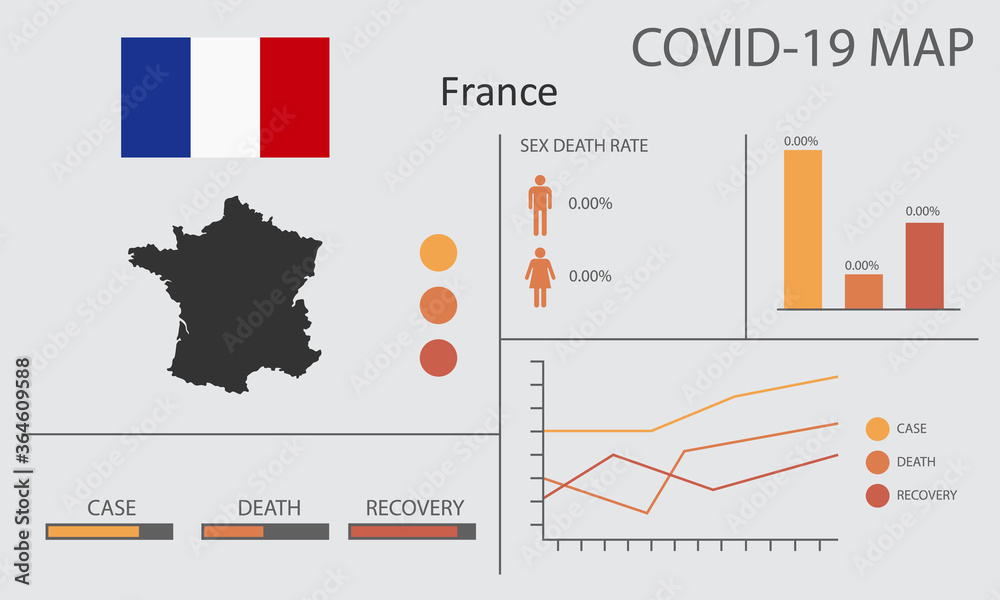 COVID-19 MAP

France

SEX DEATH RATE

0.00%

0.00%

0.00%

0.00%

0.00%

CASE

DEATH

RECOVERY

CASE

DEATH

RECOVERY

Adobe Stock | #364609588