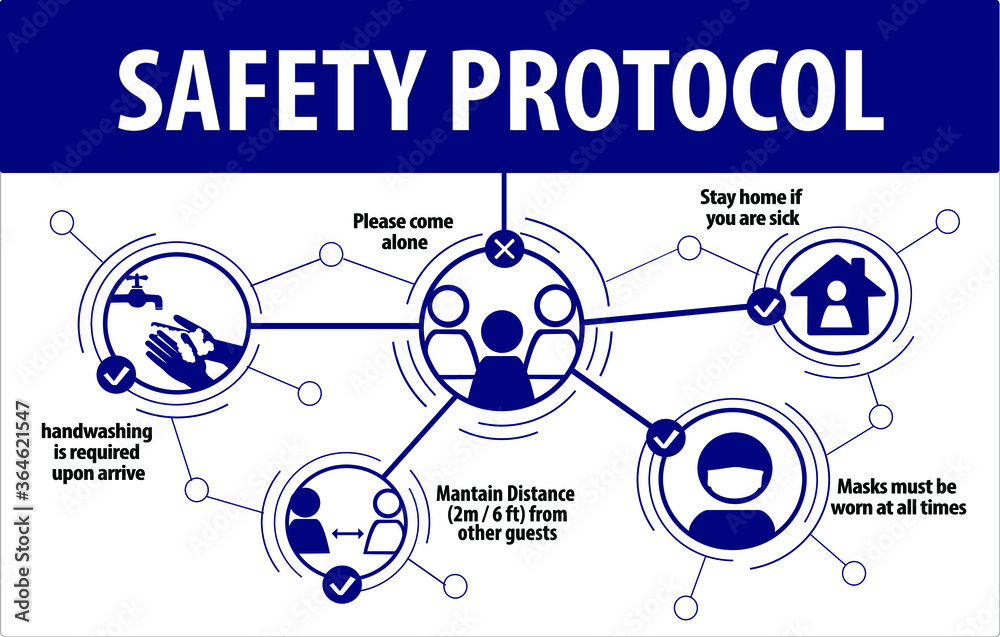 SAFETY PROTOCOL

Please come alone

Stay home if you are sick

handwashing is required upon arrive

Mantain Distance (2m / 6 ft) from other guests

Masks must be worn at all times

Adobe Stock | #364621547