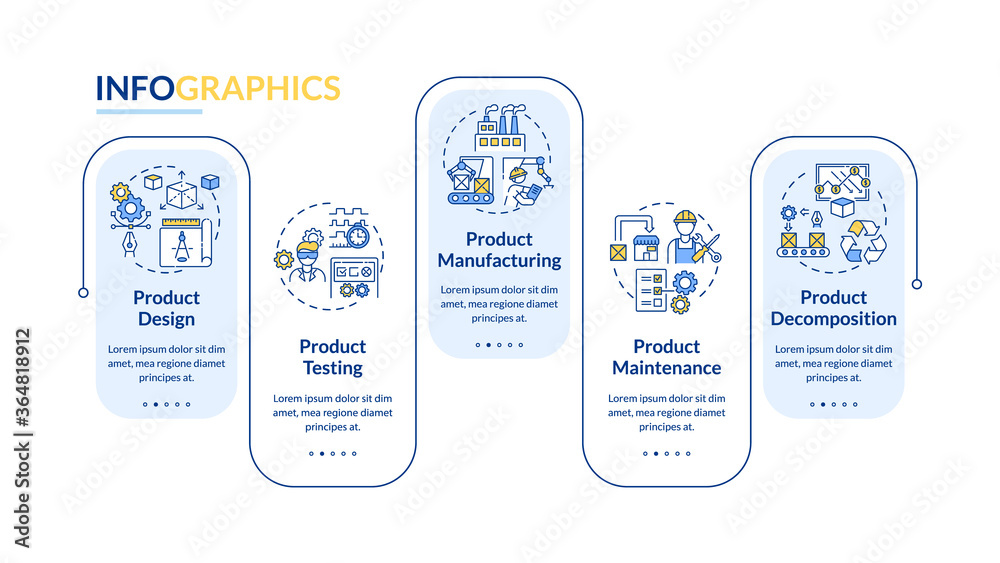 INFOGRAPHICS

Product Design

Lorem ipsum dolor sit dim amet, mea regione diamet principes at.

Product Testing

Lorem ipsum dolor sit dim amet, mea regione diamet principes at.

Product Manufacturing

Lorem ipsum dolor sit dim amet, mea regione diamet principes at.

Product Maintenance

Lorem ipsum dolor sit dim amet, mea regione diamet principes at.

Product Decomposition

Lorem ipsum dolor sit dim amet, mea regione diamet principes at.

Adobe Stock | #364818912