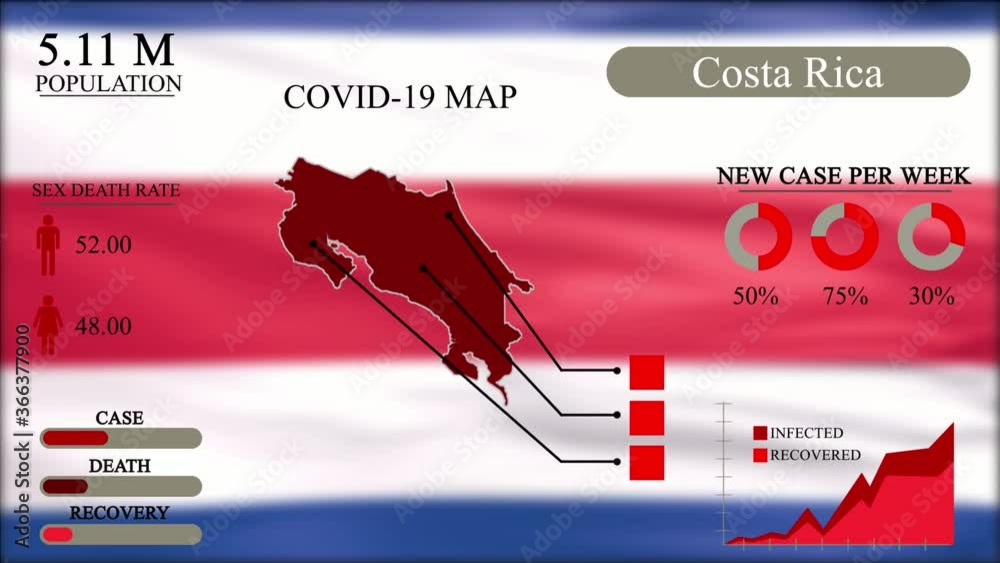 5.11 M
POPULATION

COVID-19 MAP

Costa Rica

SEX DEATH RATE

52.00

48.00

NEW CASE PER WEEK

50%

75%

30%

CASE

DEATH

RECOVERY

INFECTED

RECOVERED

Adobe Stock | #366377900