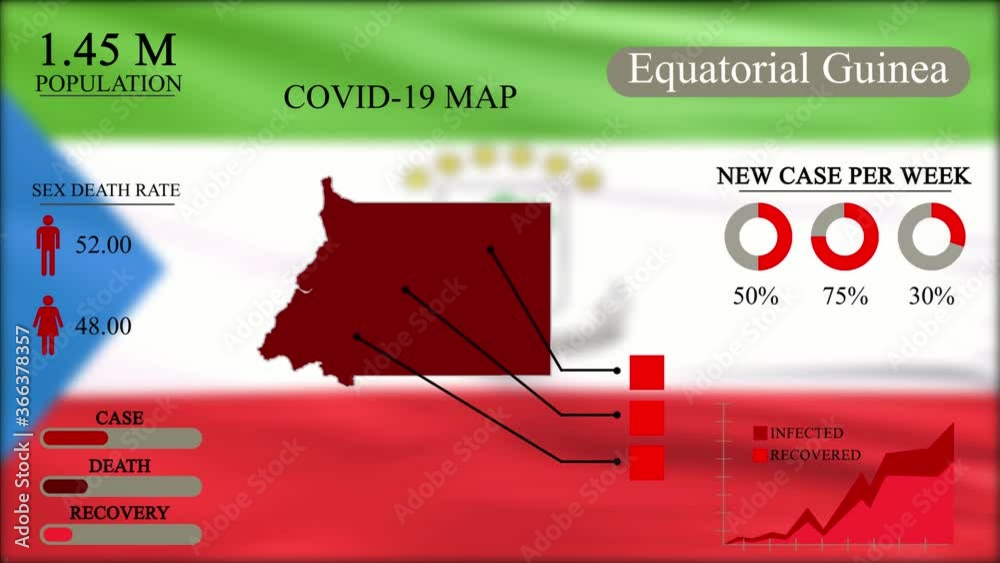 1.45 M
POPULATION

COVID-19 MAP

Equatorial Guinea

SEX DEATH RATE

52.00

48.00

NEW CASE PER WEEK

50%

75%

30%

CASE

DEATH

RECOVERY

INFECTED

RECOVERED

Adobe Stock | #366378357