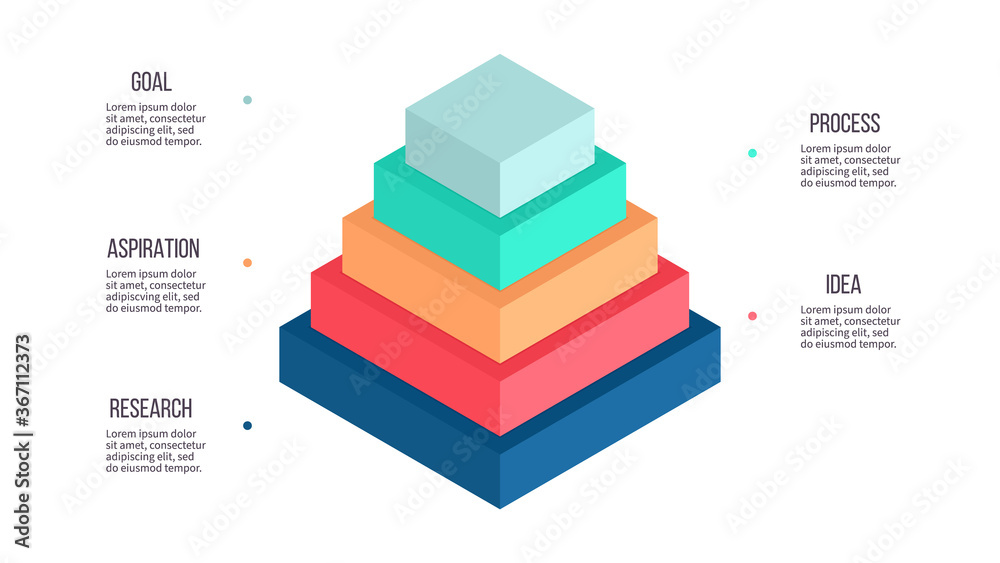 GOAL
Lorem ipsum dolor sit amet, consectetur adipiscing elit, sed do eiusmod tempor.

ASPIRATION
Lorem ipsum dolor sit amet, consectetur adipiscving elit, sed do eiusmod tempor.

RESEARCH
Lorem ipsum dolor sit amet, consectetur adipiscing elit, sed do eiusmod tempor.

PROCESS
Lorem ipsum dolor sit amet, consectetur adipiscing elit, sed do eiusmod tempor.

IDEA
Lorem ipsum dolor sit amet, consectetur adipiscing elit, sed do eiusmod tempor.

Adobe Stock | #367112373