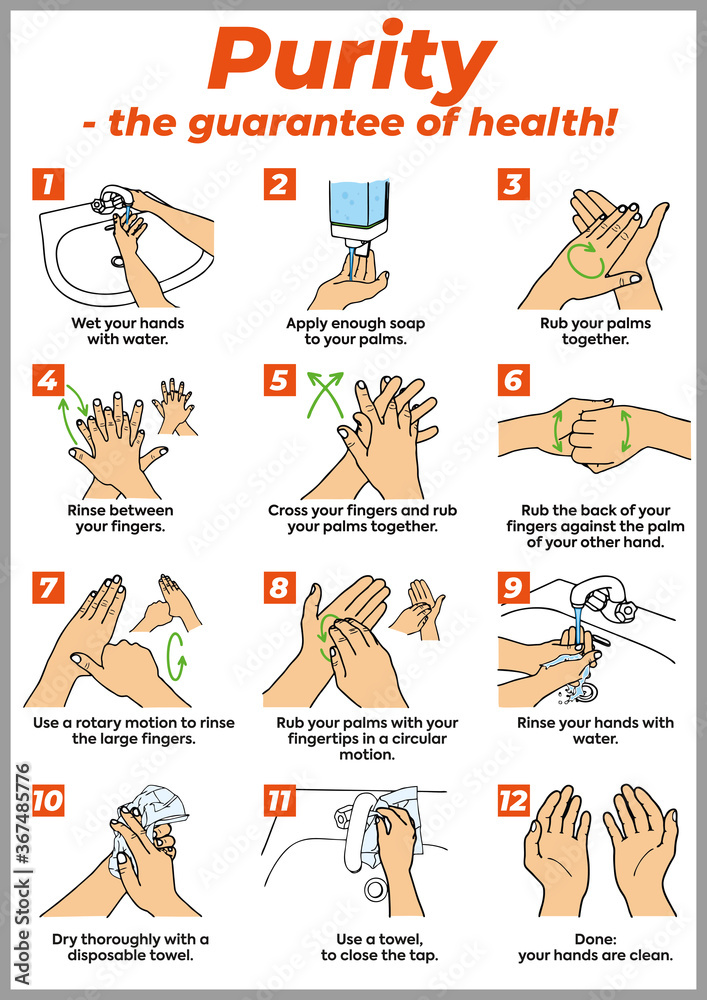 Purity
- the guarantee of health!

1
Wet your hands with water.

2
Apply enough soap to your palms.

3
Rub your palms together.

4
Rinse between your fingers.

5
Cross your fingers and rub your palms together.

6
Rub the back of your fingers against the palm of your other hand.

7
Use a rotary motion to rinse the large fingers.

8
Rub your palms with your fingertips in a circular motion.

9
Rinse your hands with water.

10
Dry thoroughly with a disposable towel.

11
Use a towel, to close the tap.

12
Done: your hands are clean.

Adobe Stock | #367485776