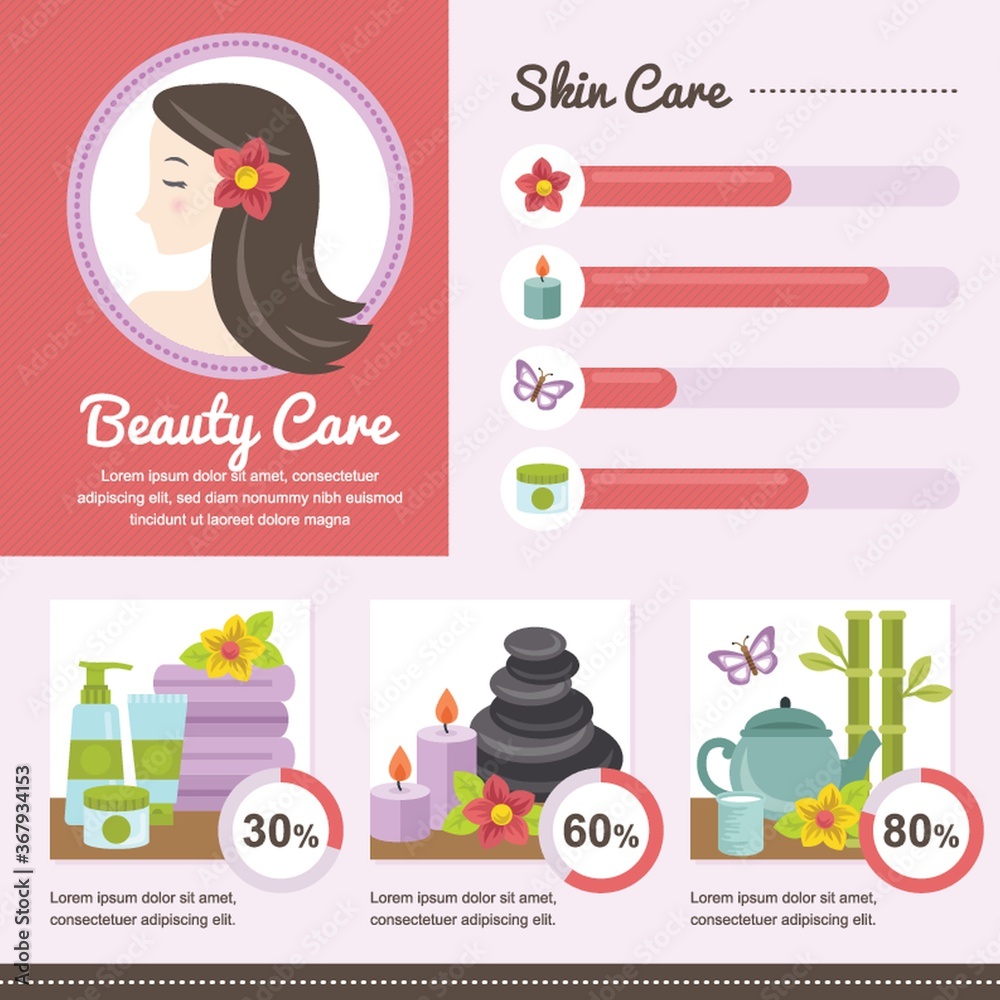 Beauty Care

Lorem ipsum dolor sit amet, consectetuer adipiscing elit, sed diam nonummy nibh euismod tincidunt ut laoreet dolore magna

Skin Care

30%

Lorem ipsum dolor sit amet, consectetuer adipiscing elit.

60%

Lorem ipsum dolor sit amet, consectetuer adipiscing elit.

80%

Lorem ipsum dolor sit amet, consectetuer adipiscing elit.

Adobe Stock | #367934153