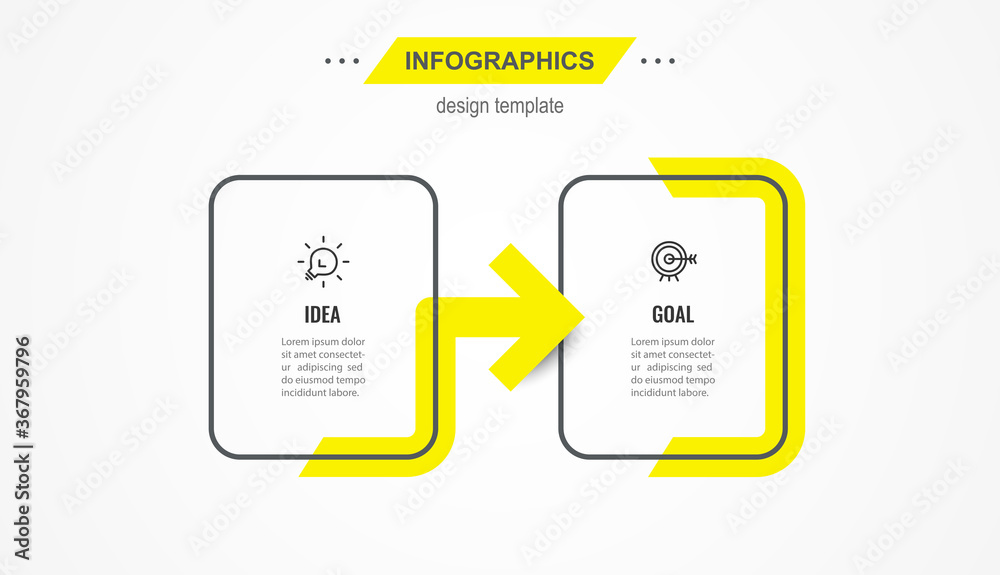 INFOGRAPHICS

design template

IDEA

Lorem ipsum dolor sit amet consectetur adipiscing sed do eiusmod tempo incididunt labore.

GOAL

Lorem ipsum dolor sit amet consectetur adipiscing sed do eiusmod tempo incididunt labore.

Adobe Stock | #367959796