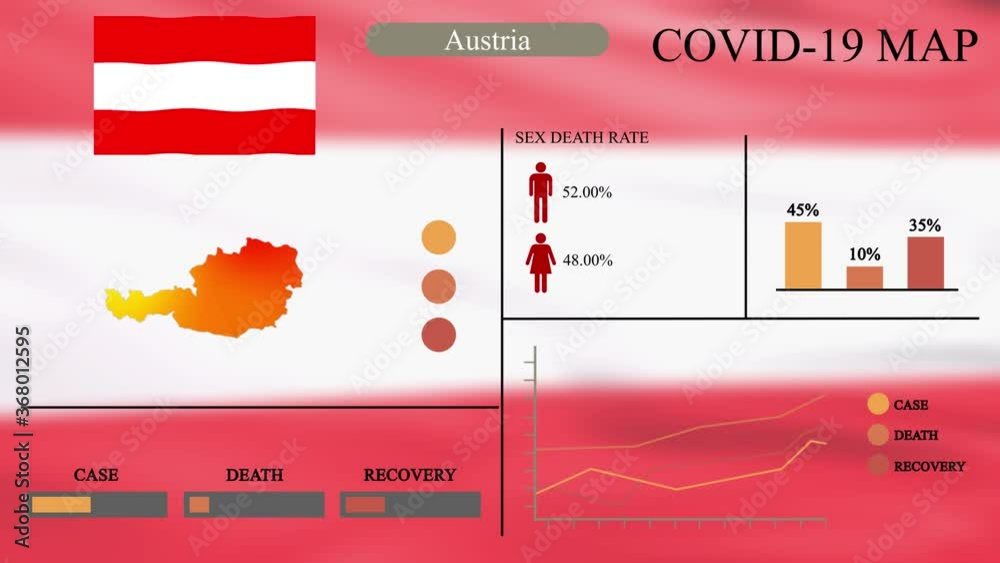 Austria

COVID-19 MAP

SEX DEATH RATE

52.00%

48.00%

45%

10%

35%

CASE

DEATH

RECOVERY

CASE

DEATH

RECOVERY

Adobe Stock | #368012595