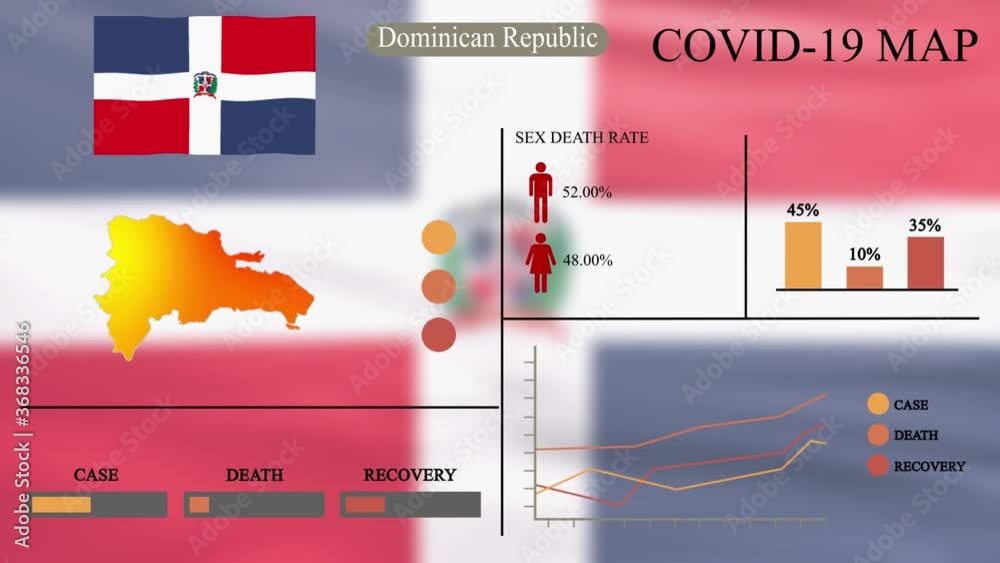 Dominican Republic

COVID-19 MAP

SEX DEATH RATE

52.00%

48.00%

45%

10%

35%

CASE

DEATH

RECOVERY

CASE

DEATH

RECOVERY

Adobe Stock | #368336546