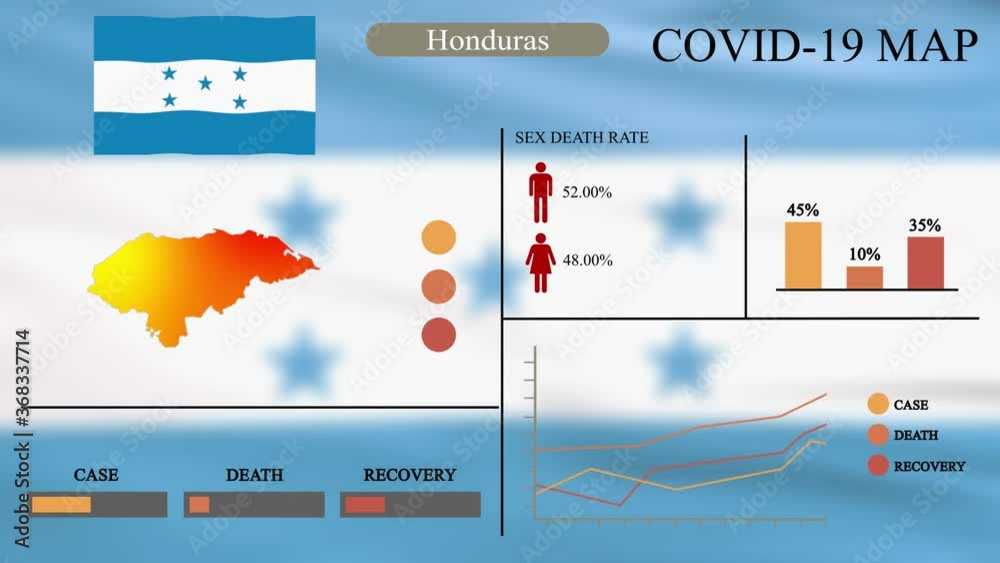 Honduras

COVID-19 MAP

SEX DEATH RATE

52.00%

48.00%

45%

10%

35%

CASE

DEATH

RECOVERY

CASE

DEATH

RECOVERY

Adobe Stock | #368337714