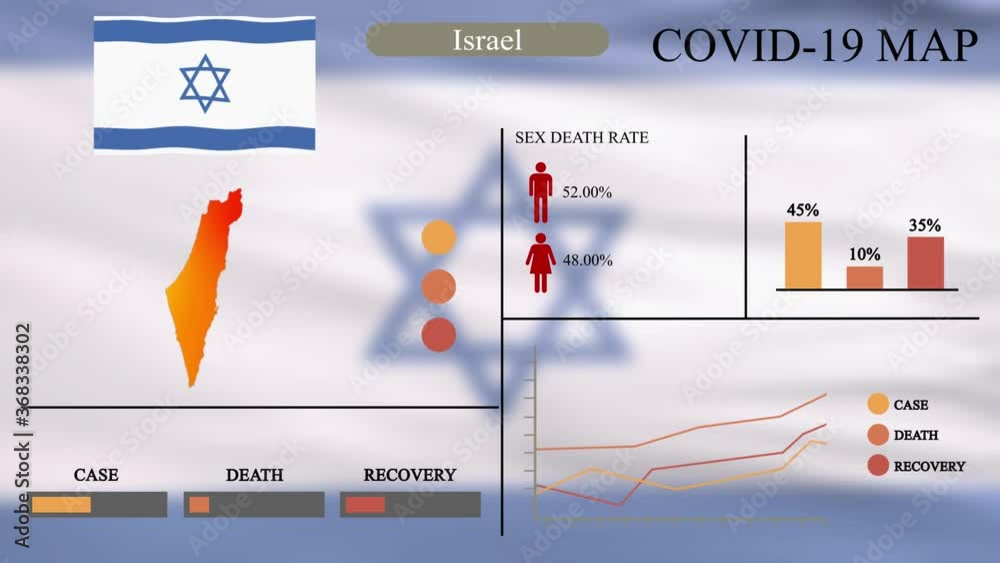 Israel

COVID-19 MAP

SEX DEATH RATE

52.00%

48.00%

45%

10%

35%

CASE

DEATH

RECOVERY

CASE

DEATH

RECOVERY

Adobe Stock | #368338302