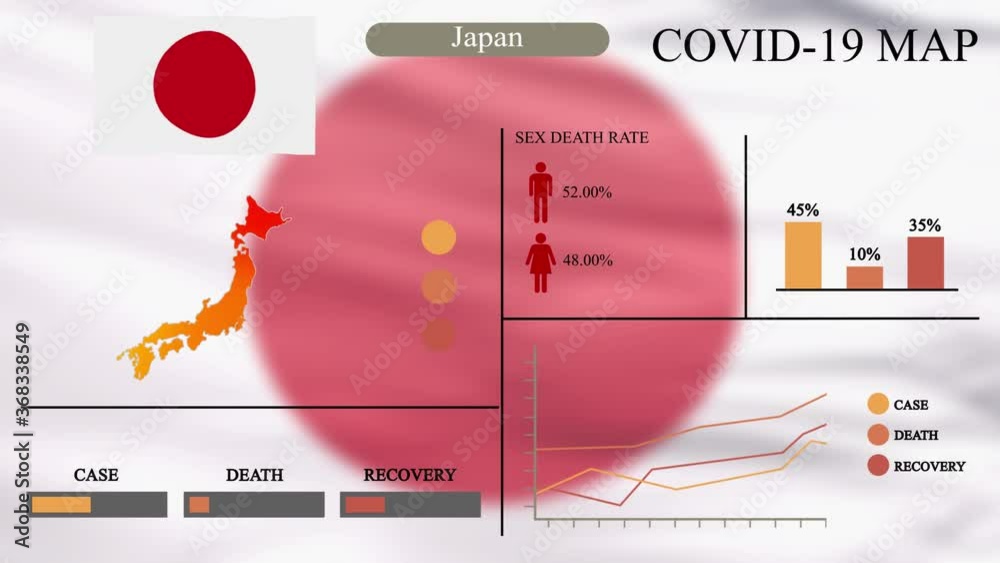 Japan

COVID-19 MAP

SEX DEATH RATE

52.00%

48.00%

45%

10%

35%

CASE

DEATH

RECOVERY

CASE

DEATH

RECOVERY

Adobe Stock | #368338549