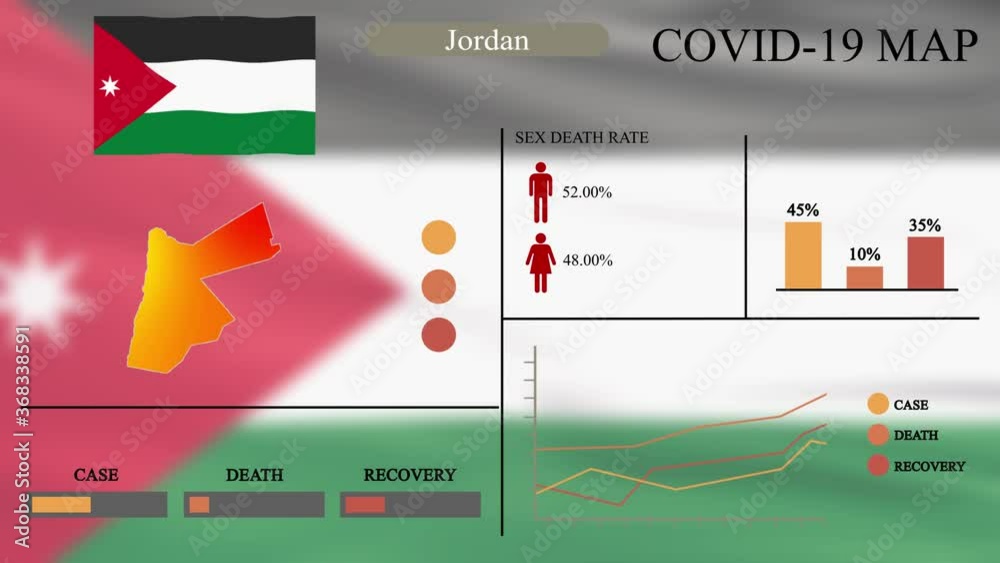 Jordan

COVID-19 MAP

SEX DEATH RATE

52.00%

48.00%

45%

10%

35%

CASE

DEATH

RECOVERY

CASE

DEATH

RECOVERY

Adobe Stock | #368338591