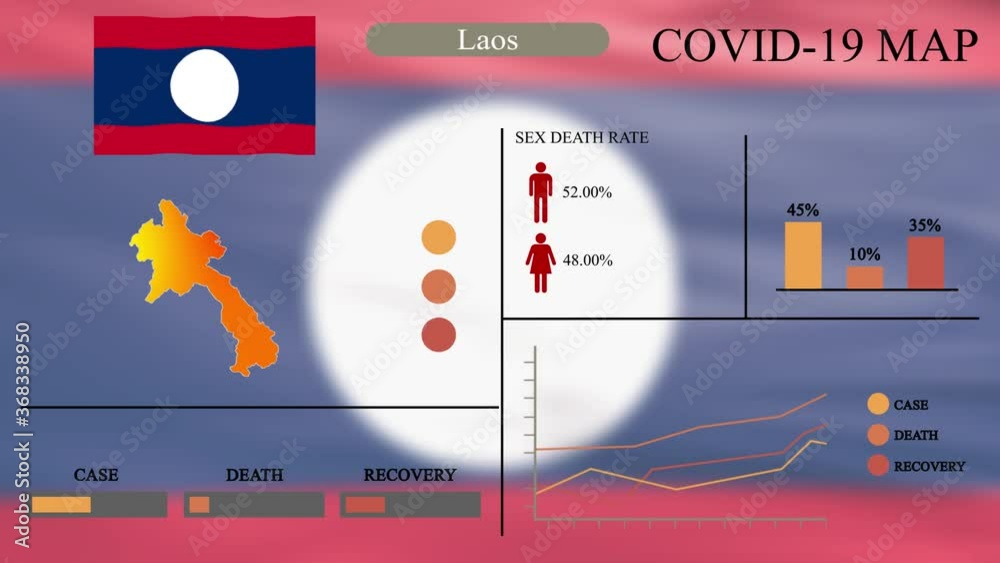 Laos

COVID-19 MAP

SEX DEATH RATE

52.00%

48.00%

45%

10%

35%

CASE

DEATH

RECOVERY

CASE

DEATH

RECOVERY

Adobe Stock | #368338950