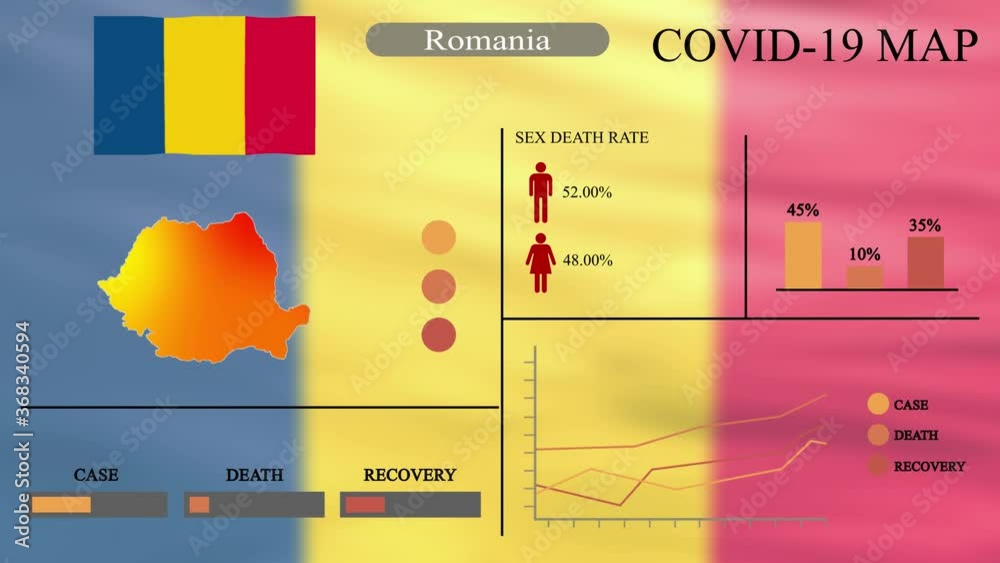 Romania

COVID-19 MAP

SEX DEATH RATE

52.00%

48.00%

45%

10%

35%

CASE

DEATH

RECOVERY

CASE

DEATH

RECOVERY

Adobe Stock | #368340594