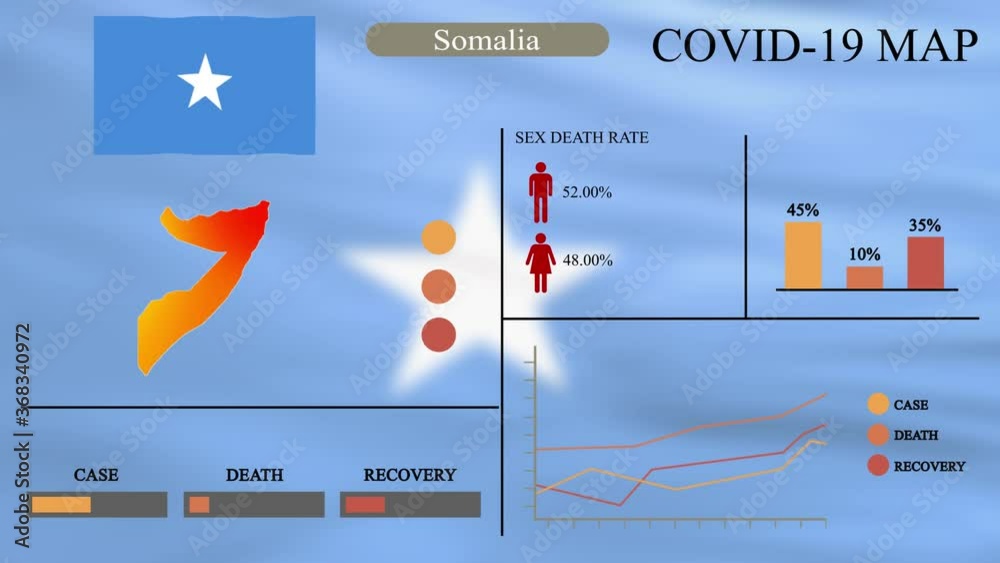 Somalia

COVID-19 MAP

SEX DEATH RATE

52.00%

48.00%

45%

10%

35%

CASE

DEATH

RECOVERY

CASE

DEATH

RECOVERY

Adobe Stock | #368340972