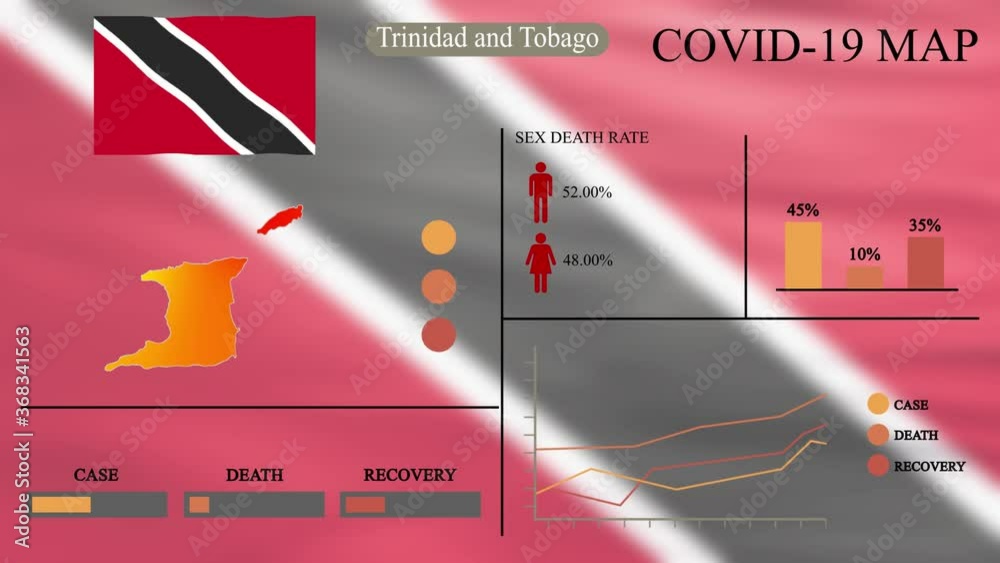 Trinidad and Tobago

COVID-19 MAP

SEX DEATH RATE

52.00%

48.00%

45%

10%

35%

CASE

DEATH

RECOVERY

CASE

DEATH

RECOVERY

Adobe Stock | #368341563