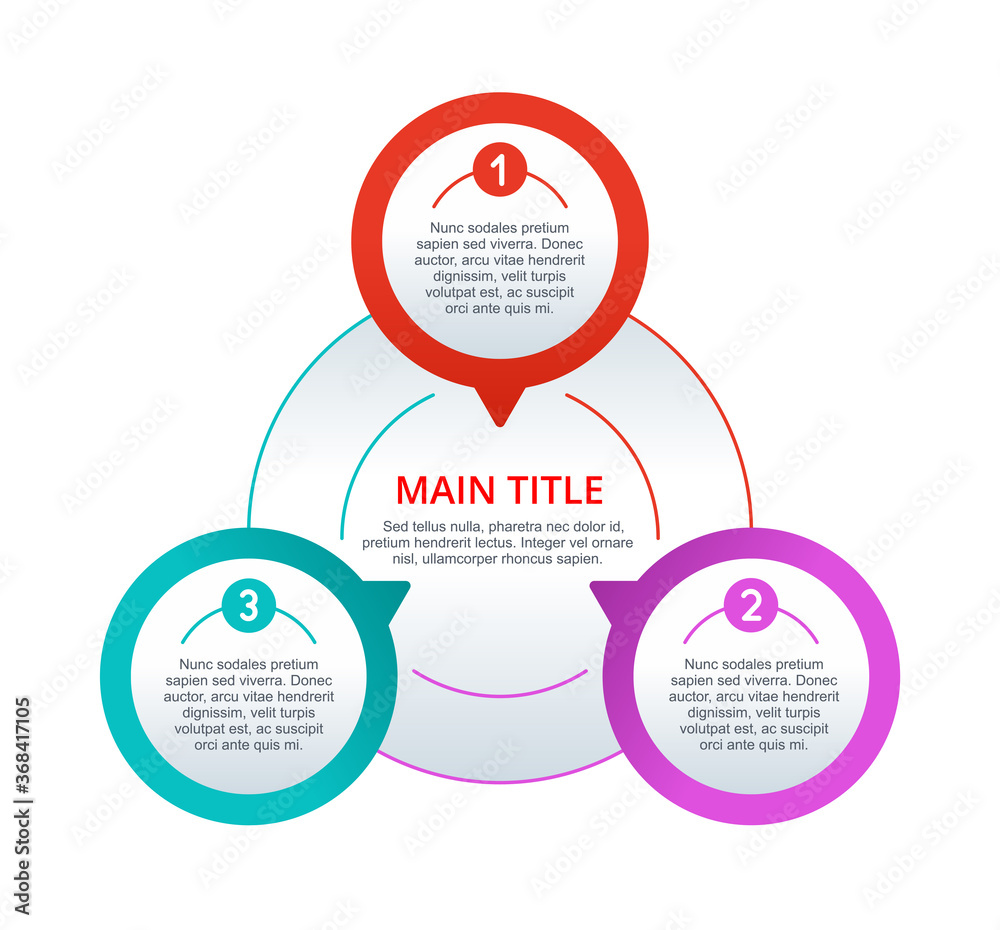 1

Nunc sodales pretium sapien sed viverra. Donec auctor, arcu vitae hendrerit dignissim, velit turpis volutpat est, ac suscipit orci ante quis mi.

MAIN TITLE

Sed tellus nulla, pharetra nec dolor id, pretium hendrerit lectus. Integer vel ornare nisl, ullamcorper rhoncus sapien.

3

Nunc sodales pretium sapien sed viverra. Donec auctor, arcu vitae hendrerit dignissim, velit turpis volutpat est, ac suscipit orci ante quis mi.

2

Nunc sodales pretium sapien sed viverra. Donec auctor, arcu vitae hendrerit dignissim, velit turpis volutpat est, ac suscipit orci ante quis mi.

Adobe Stock | #368417105