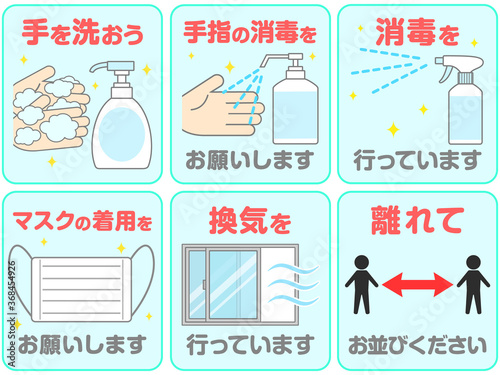 手を洗おう

手指の消毒を

お願いします

消毒を

行っています

マスクの着用を

お願いします

換気を

行っています

離れて

お並びください

Adobe Stock | #368454926