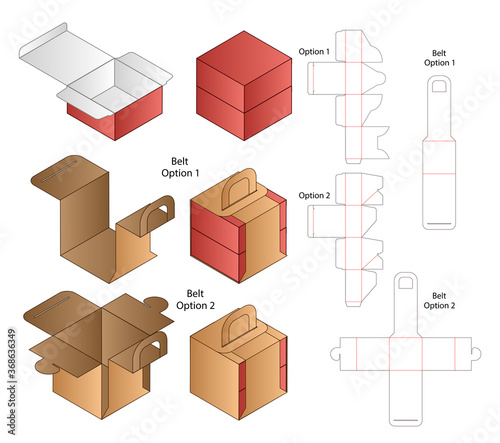 Option 1

Belt
Option 1

Belt
Option 1

Option 2

Belt
Option 2

Belt
Option 2

Adobe Stock
#368636349