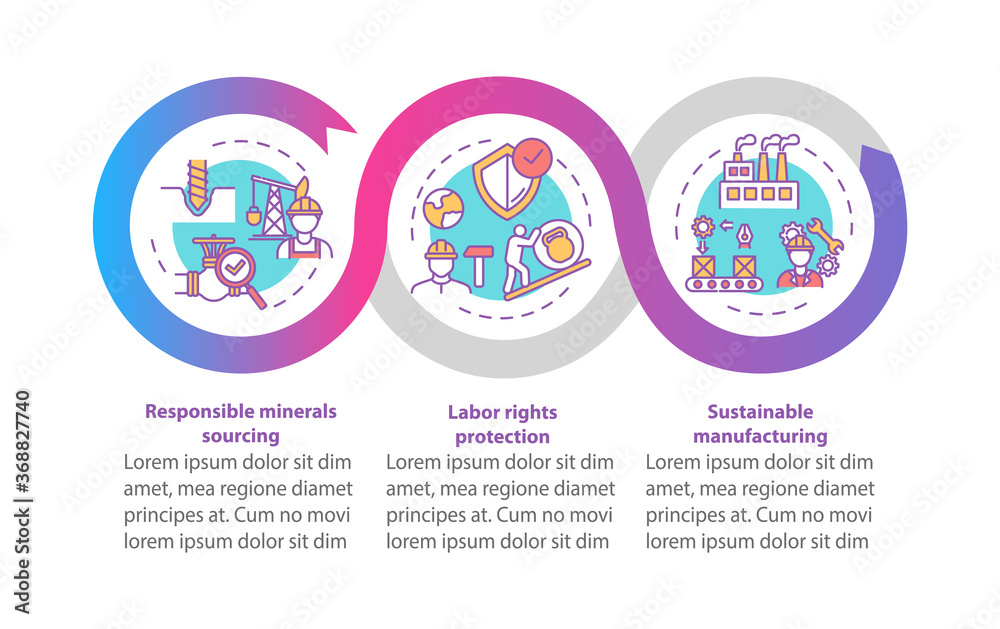 Responsible minerals sourcing
Lorem ipsum dolor sit dim amet, mea regione diamet principes at. Cum no movi lorem ipsum dolor sit dim

Labor rights protection
Lorem ipsum dolor sit dim amet, mea regione diamet principes at. Cum no movi lorem ipsum dolor sit dim

Sustainable manufacturing
Lorem ipsum dolor sit dim amet, mea regione diamet principes at. Cum no movi lorem ipsum dolor sit dim

Adobe Stock | #368827740