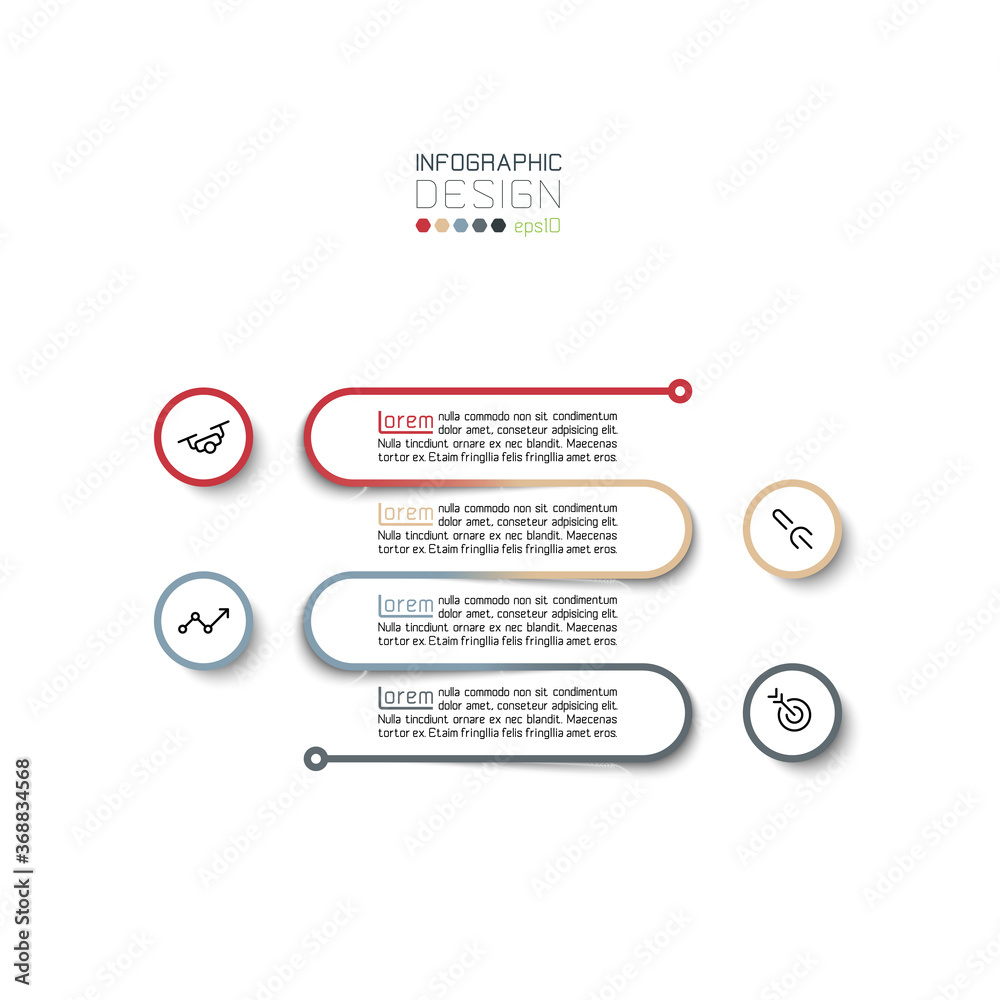 INFOGRAPHIC
DESIGN
eps10

Lorem nulla commodo non sit condimentum dolor amet, conseteur adpisicing elit. Nulla tincdiunt ornare ex nec blandit. Maecenas tortor ex. Etaim fringllia felis fringllia amet eros.

Lorem nulla commodo non sit condimentum dolor amet, conseteur adpisicing elit. Nulla tincdiunt ornare ex nec blandit. Maecenas tortor ex. Etaim fringllia felis fringllia amet eros.

Lorem nulla commodo non sit condimentum dolor amet, conseteur adpisicing elit. Nulla tincdiunt ornare ex nec blandit. Maecenas tortor ex. Etaim fringllia felis fringllia amet eros.

Lorem nulla commodo non sit condimentum dolor amet, conseteur adpisicing elit. Nulla tincdiunt ornare ex nec blandit. Maecenas tortor ex. Etaim fringllia felis fringllia amet eros.

Adobe Stock | #368834568